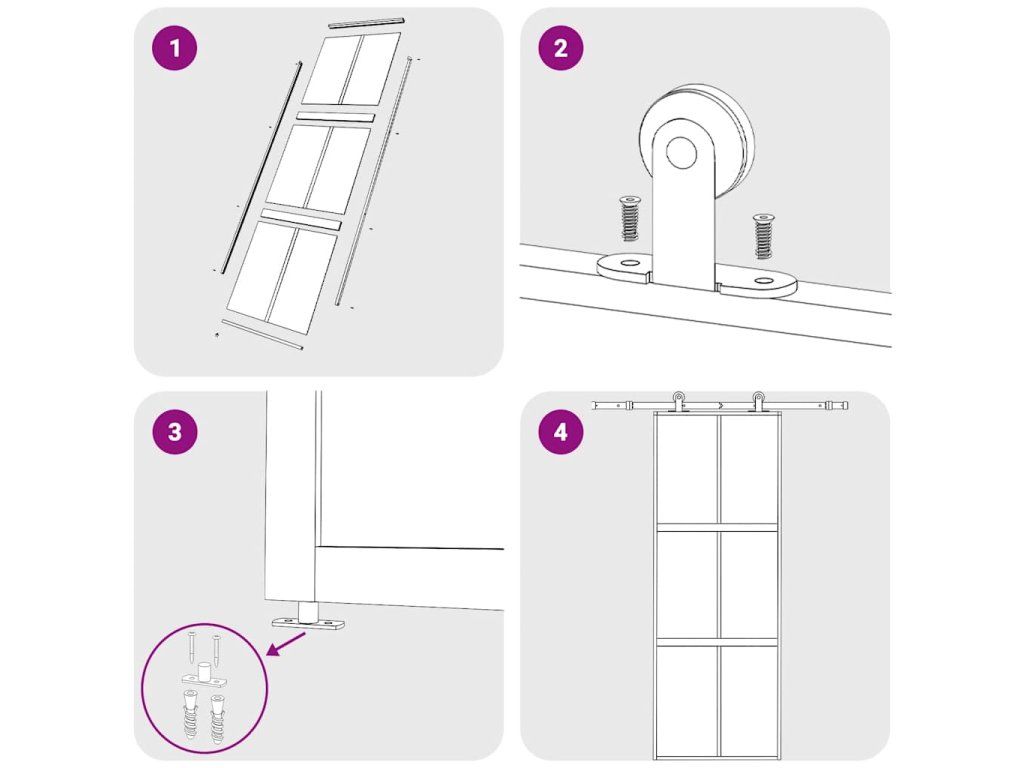 1

2

3

4