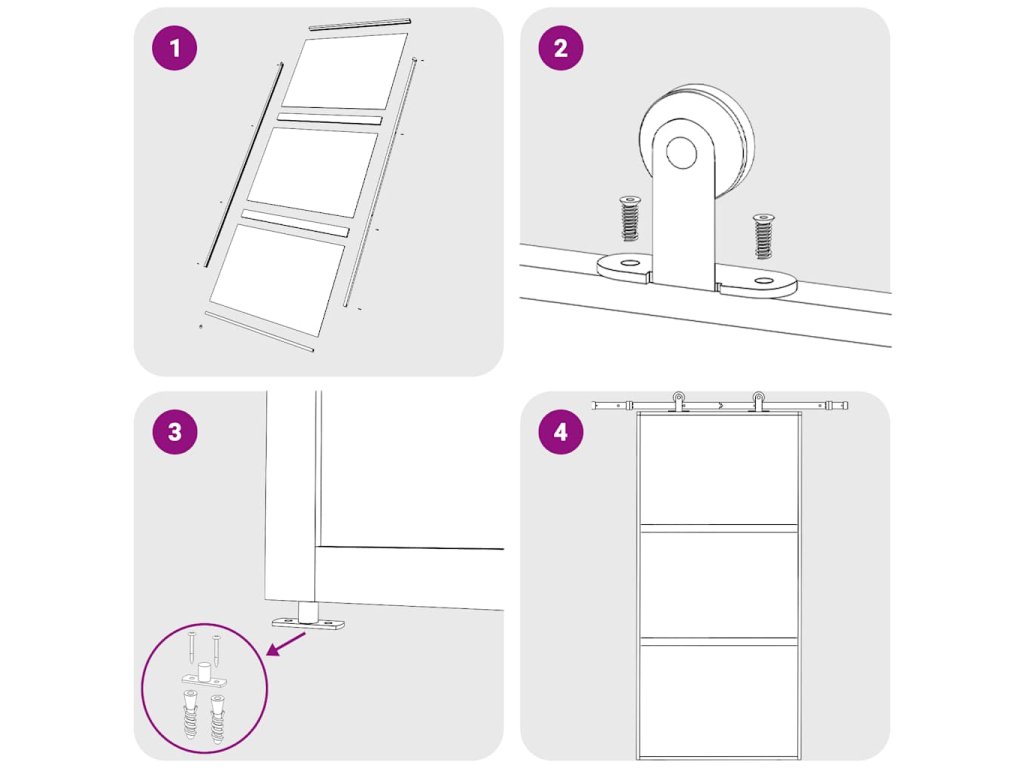 1

2

3

4