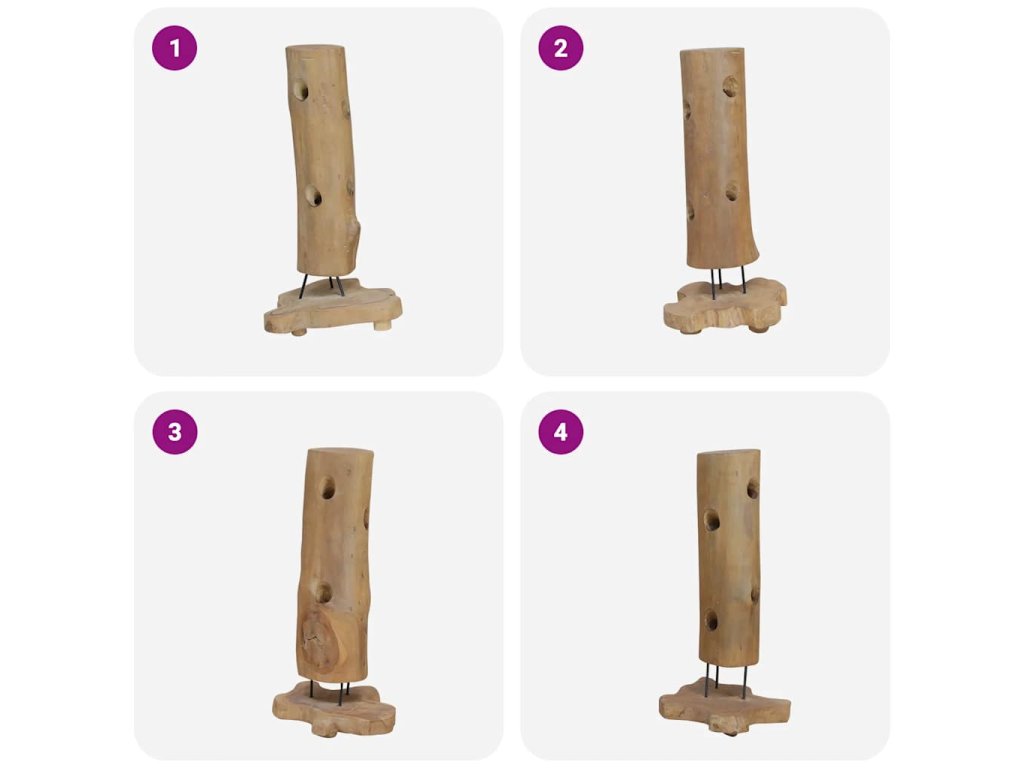 1

2

3

4