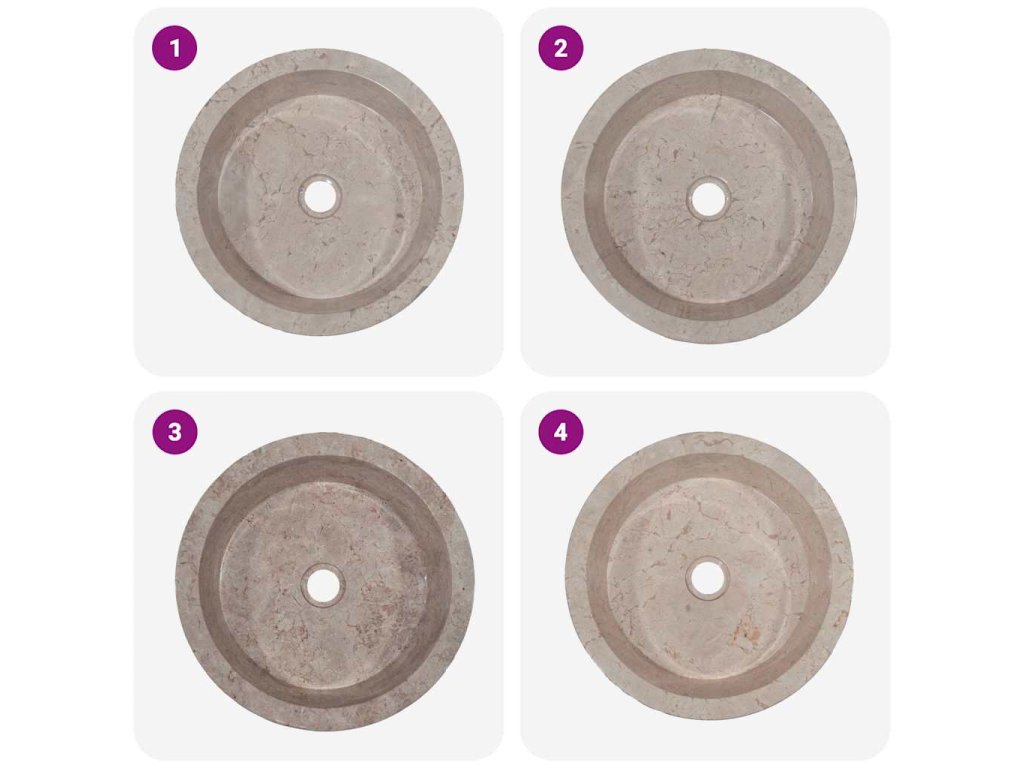 1

2

3

4