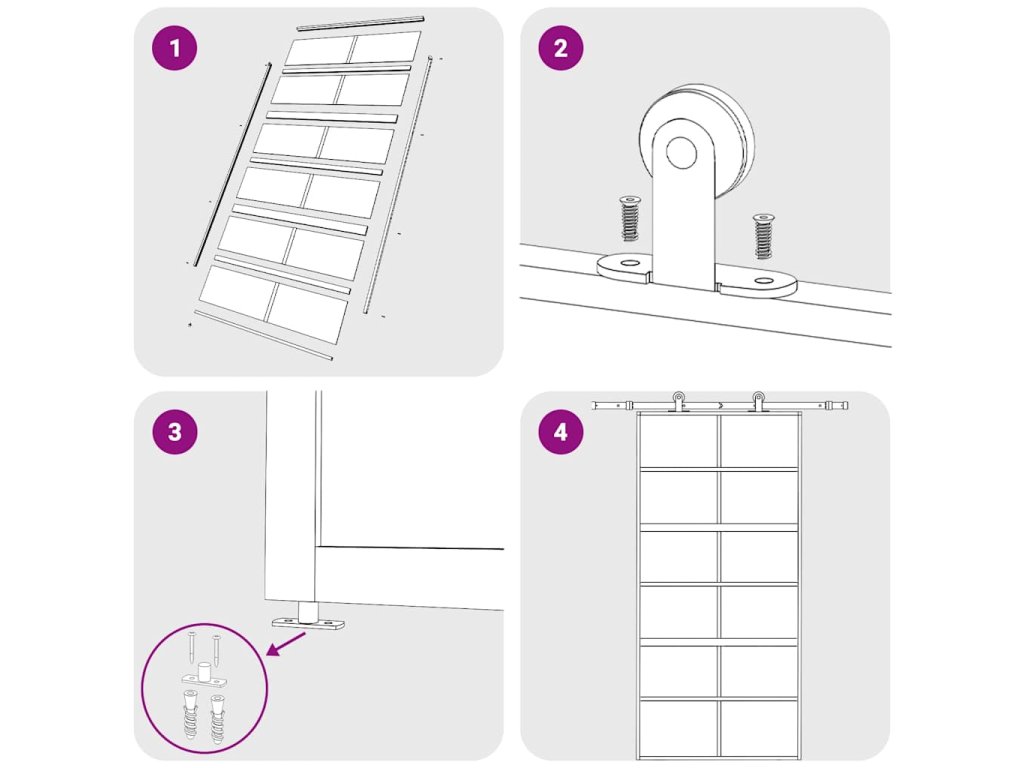 1

2

3

4