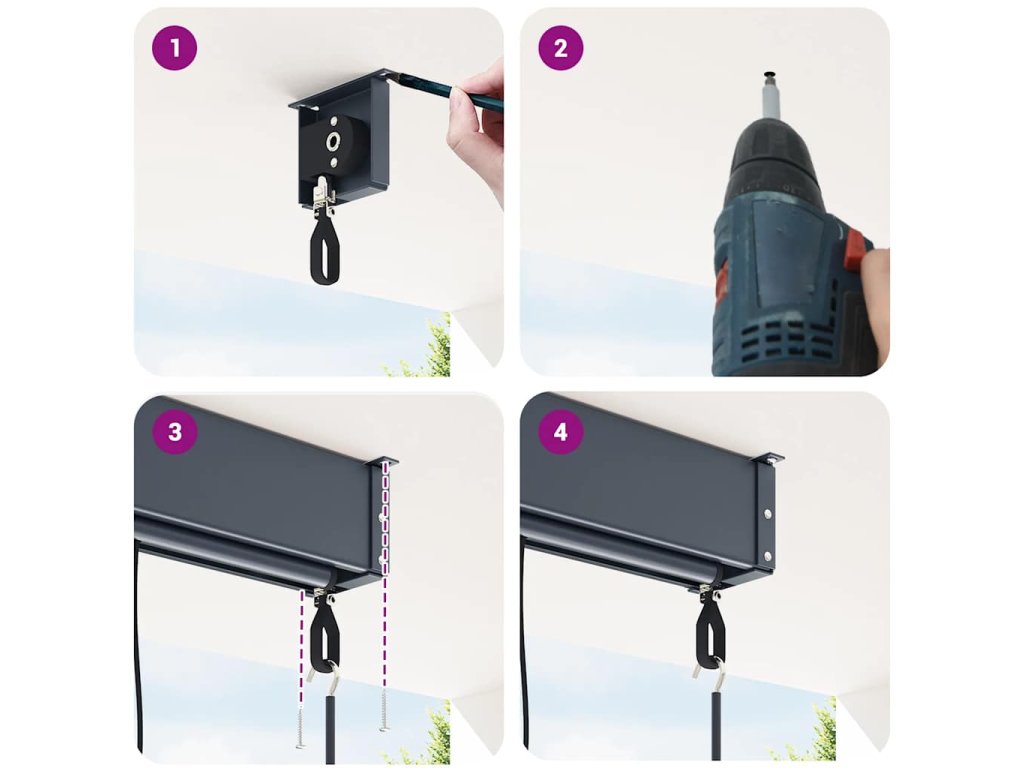 1

2

3

4