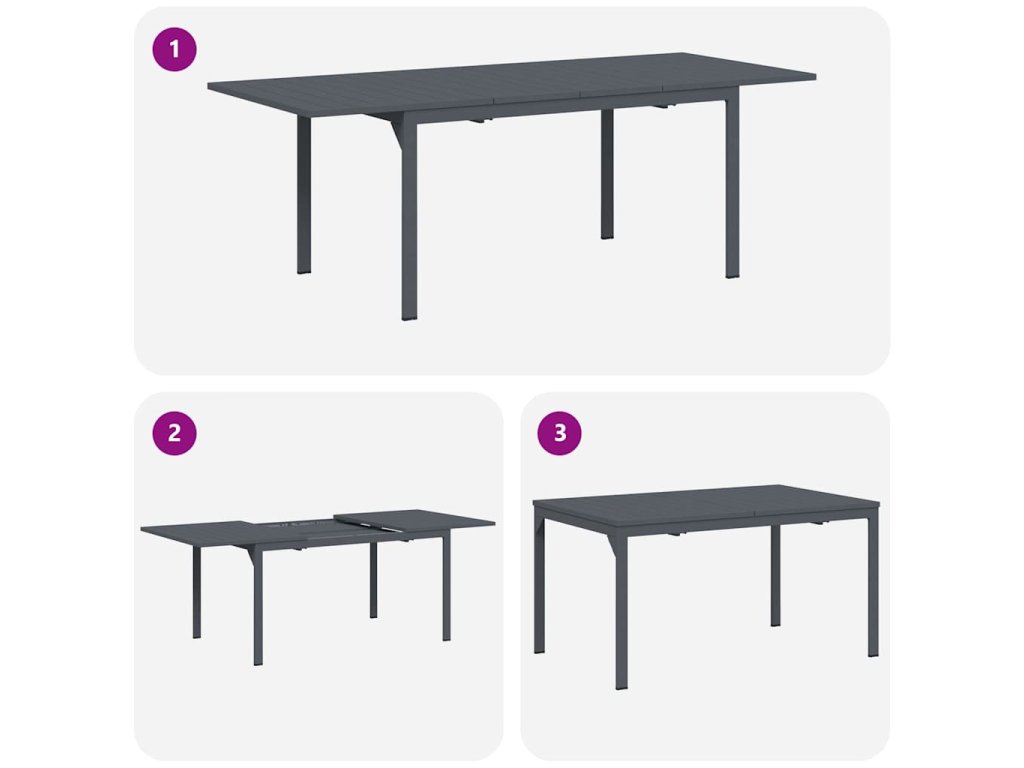 1

2

3