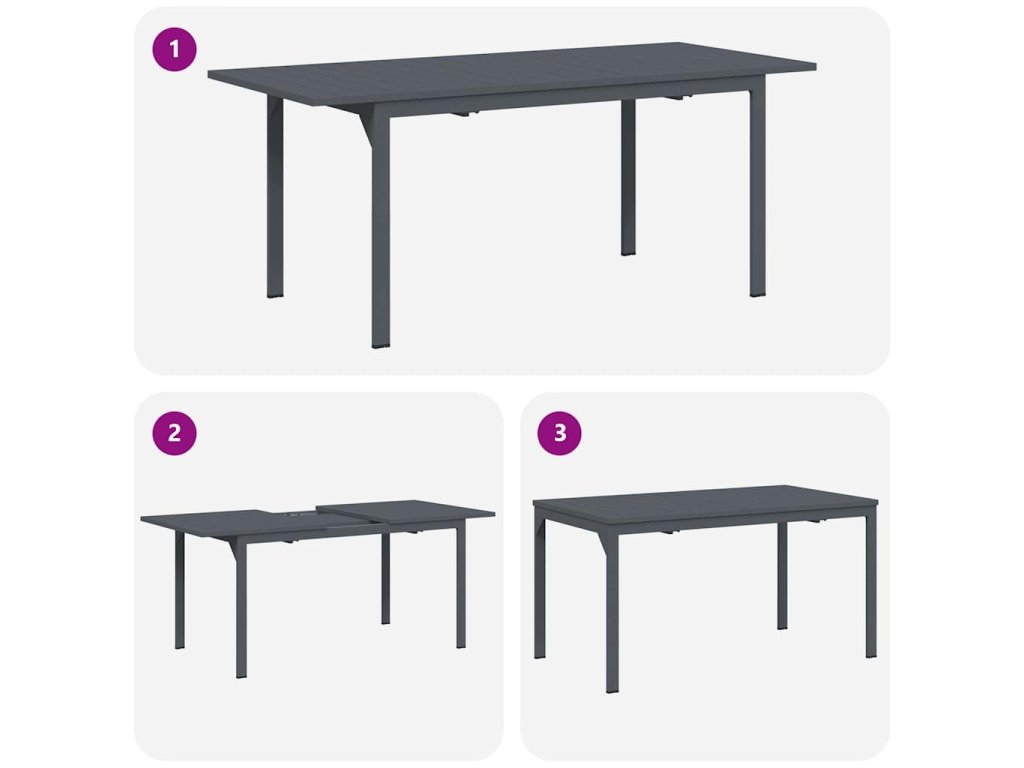 1

2

3