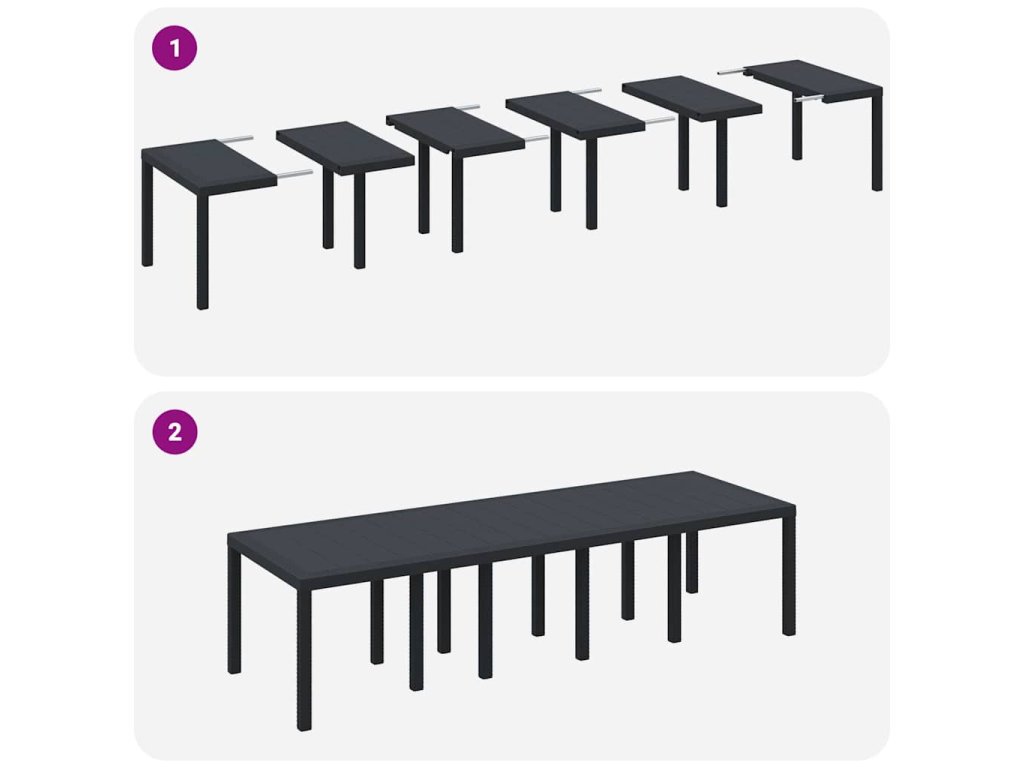 1

2