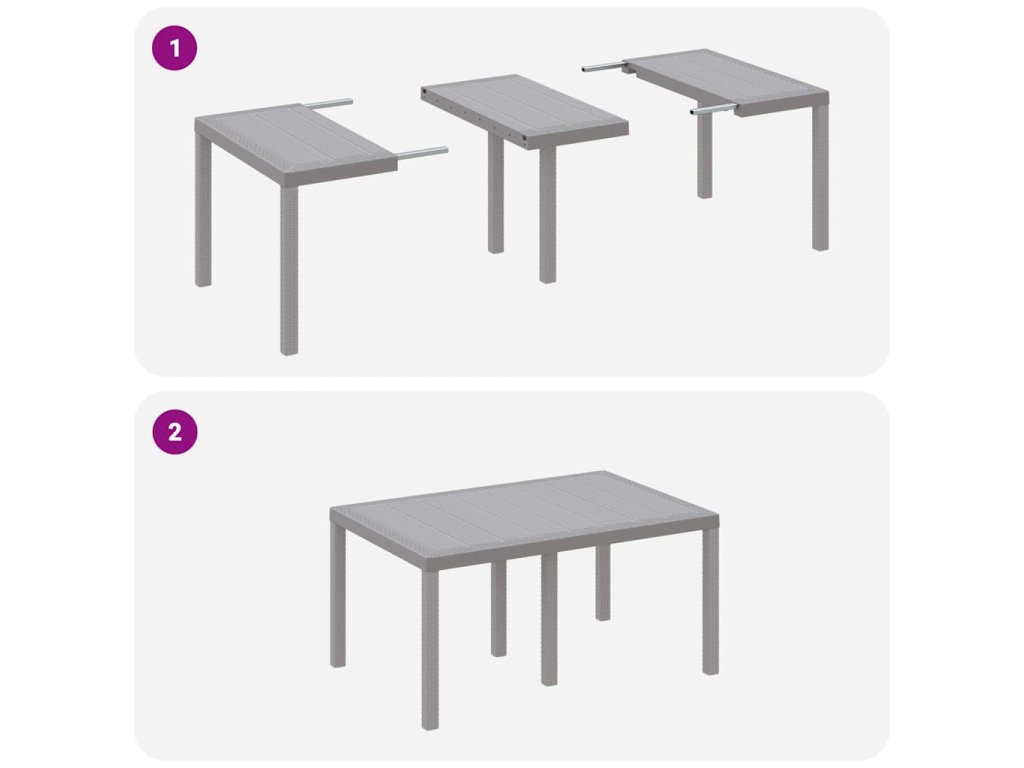 1

2