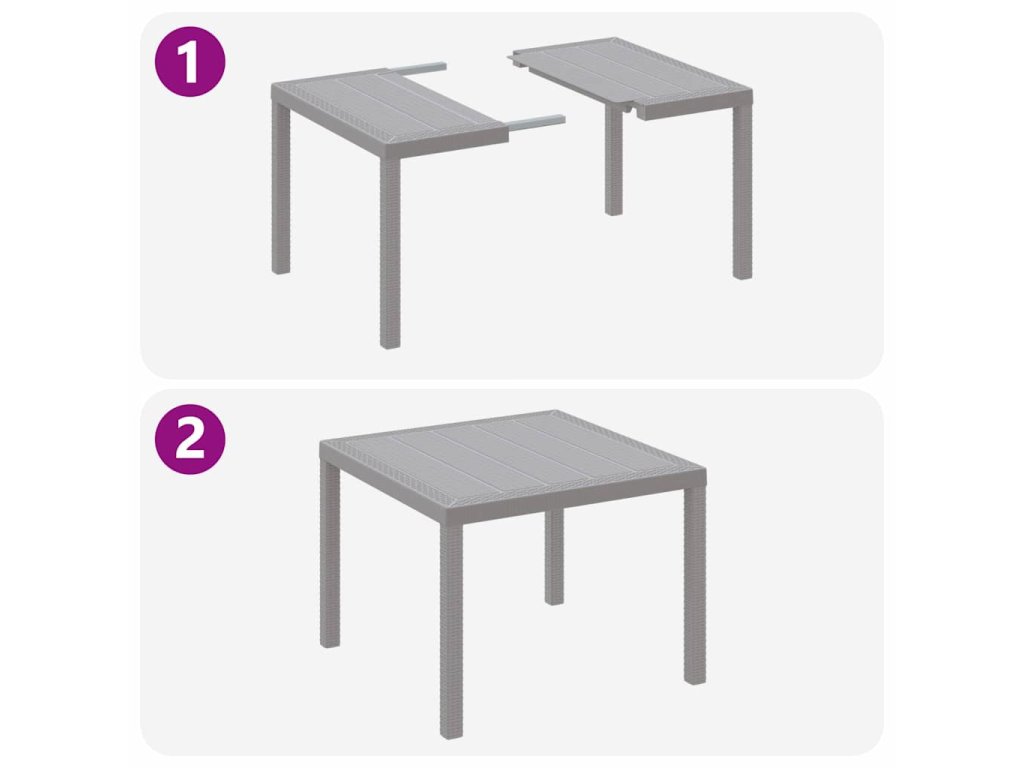 1

2