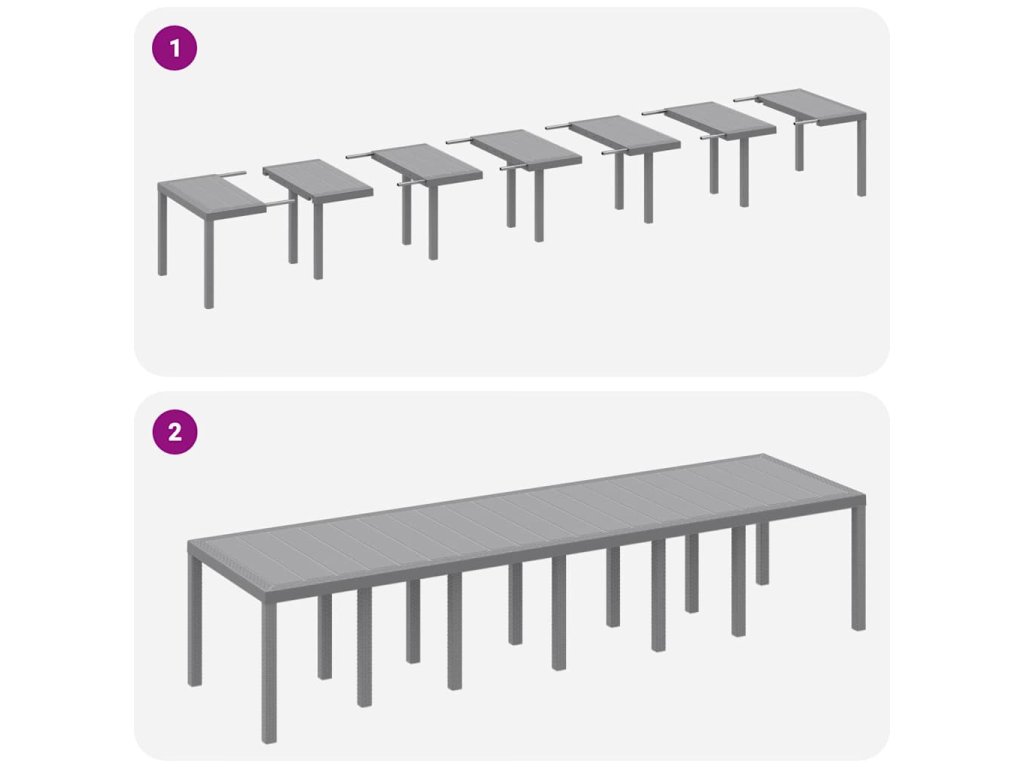 1

2