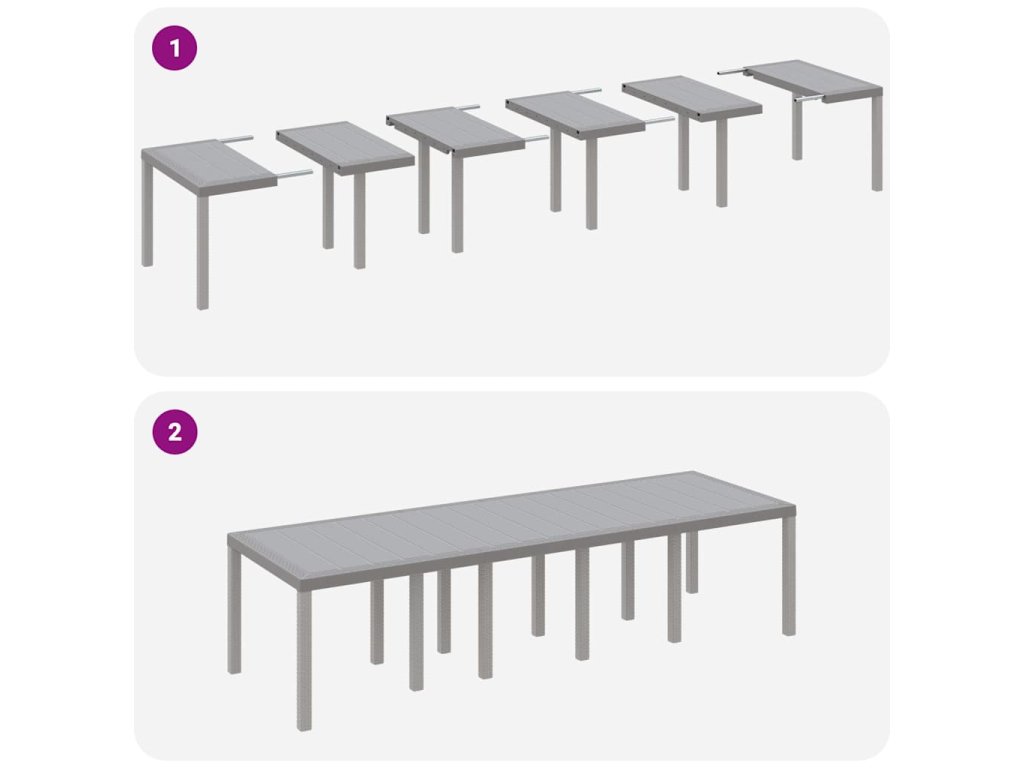 1

2