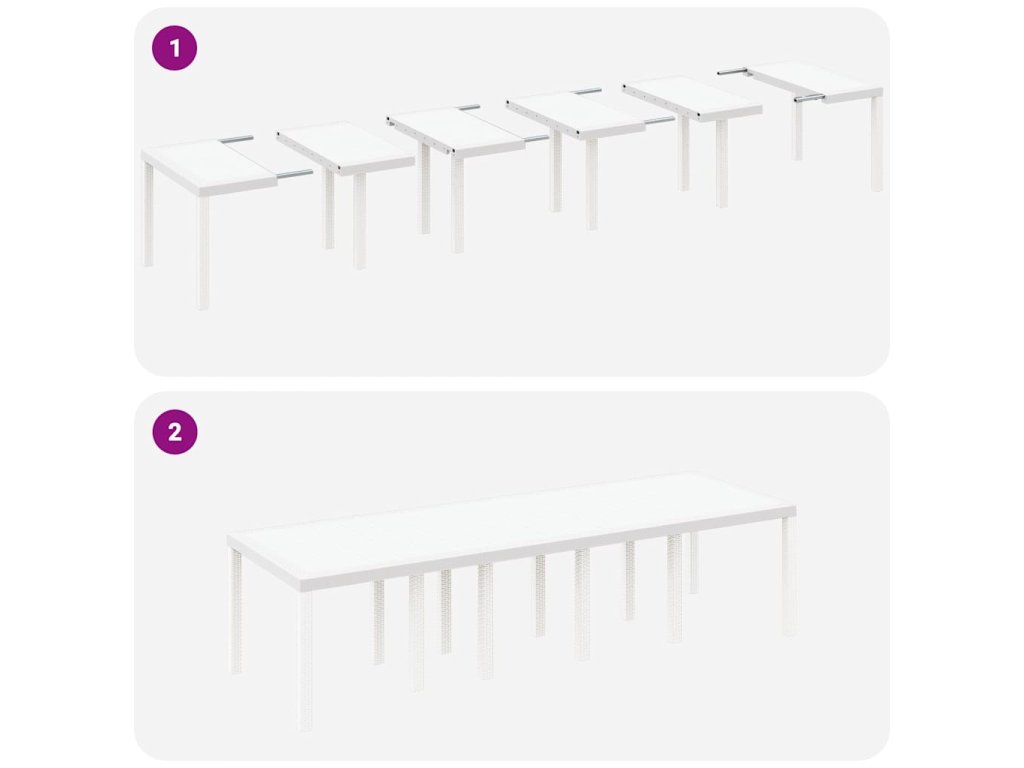 1

2