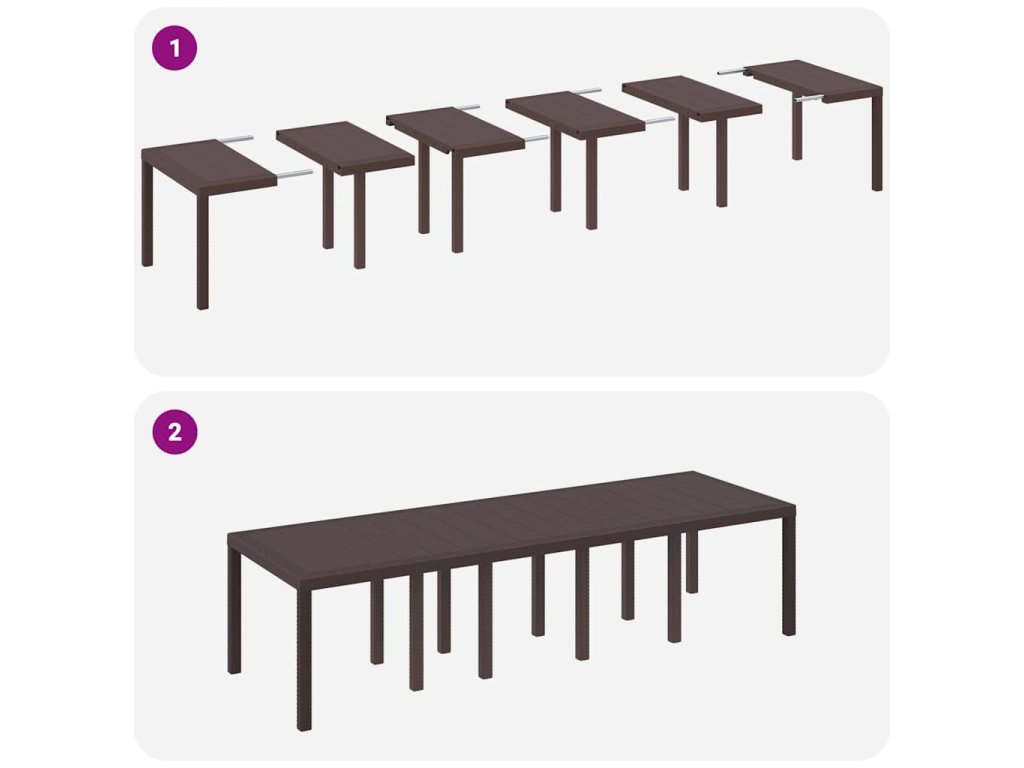 1

2