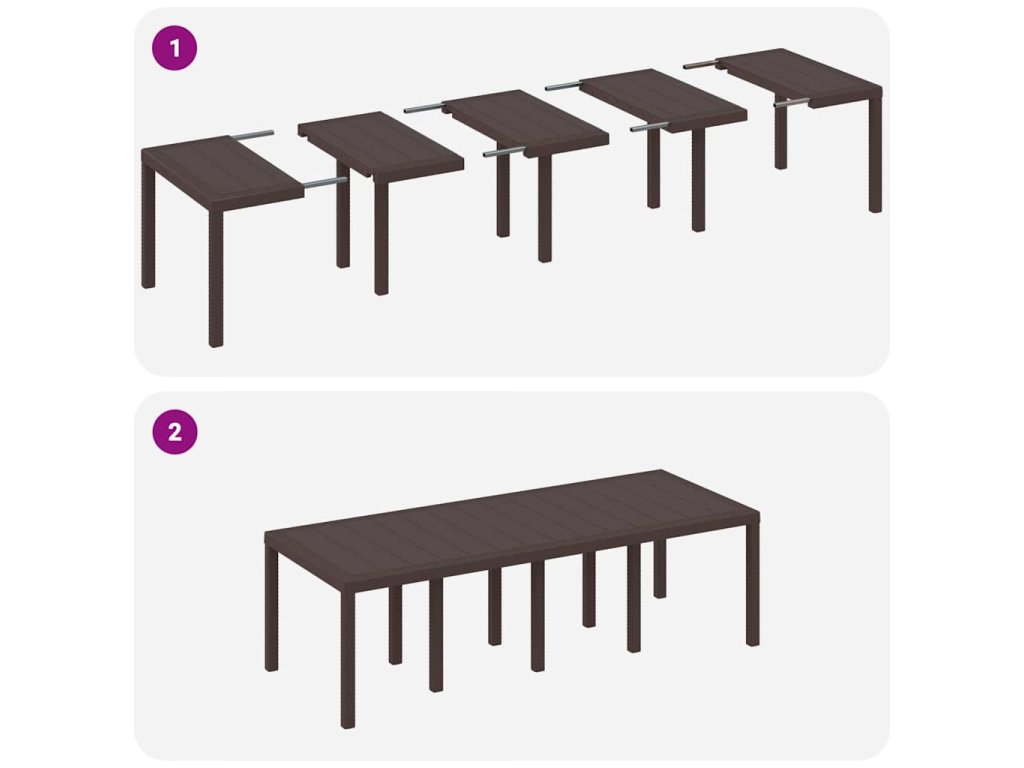 1

2