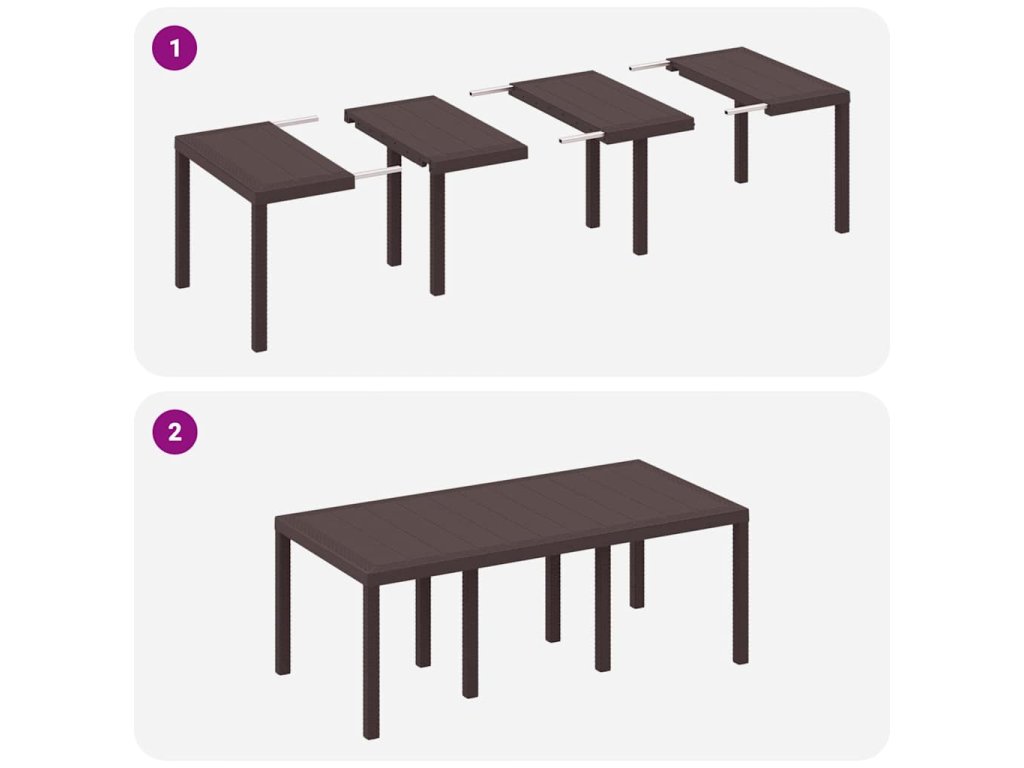 1

2