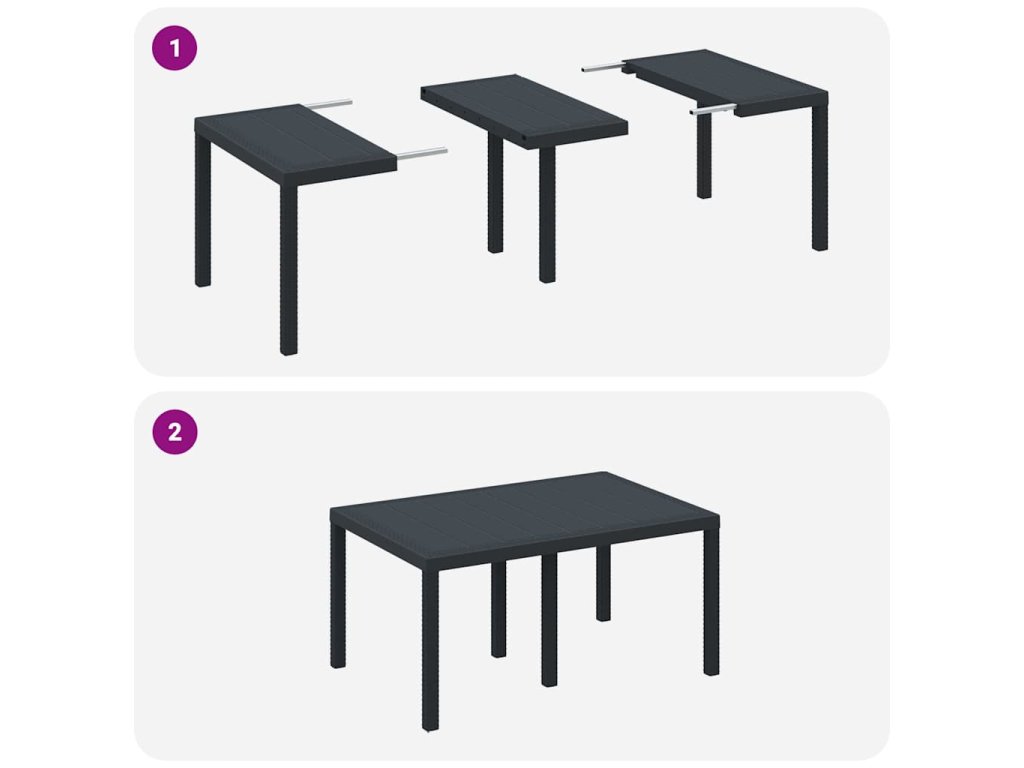 1

2