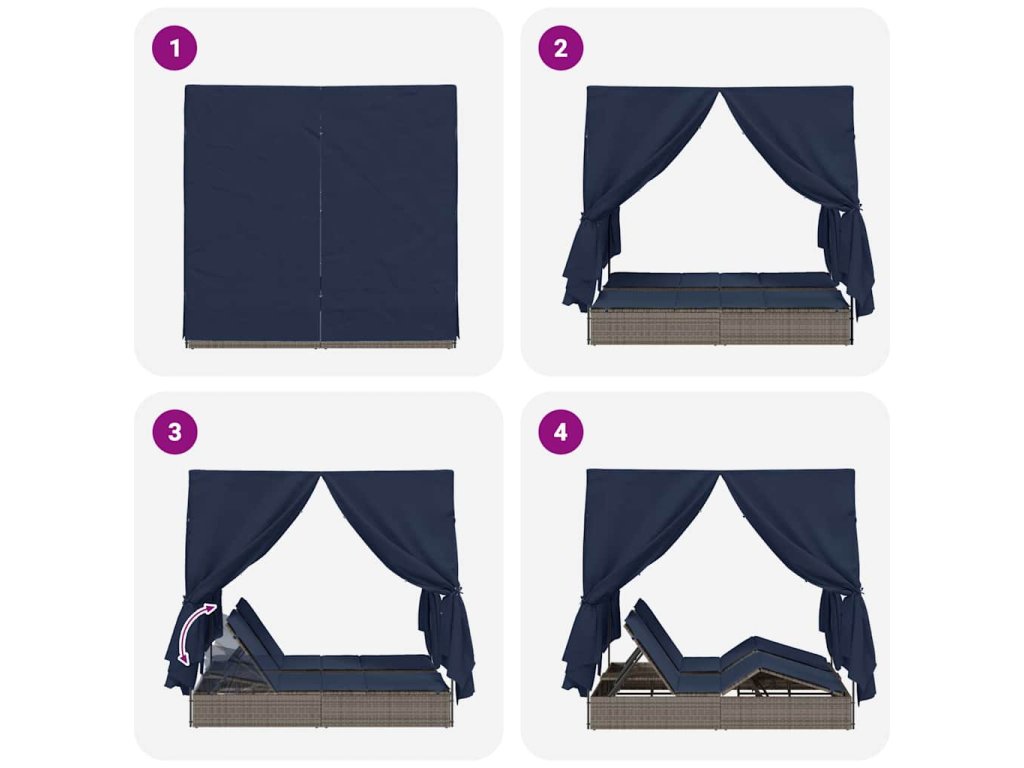 1

2

3

4