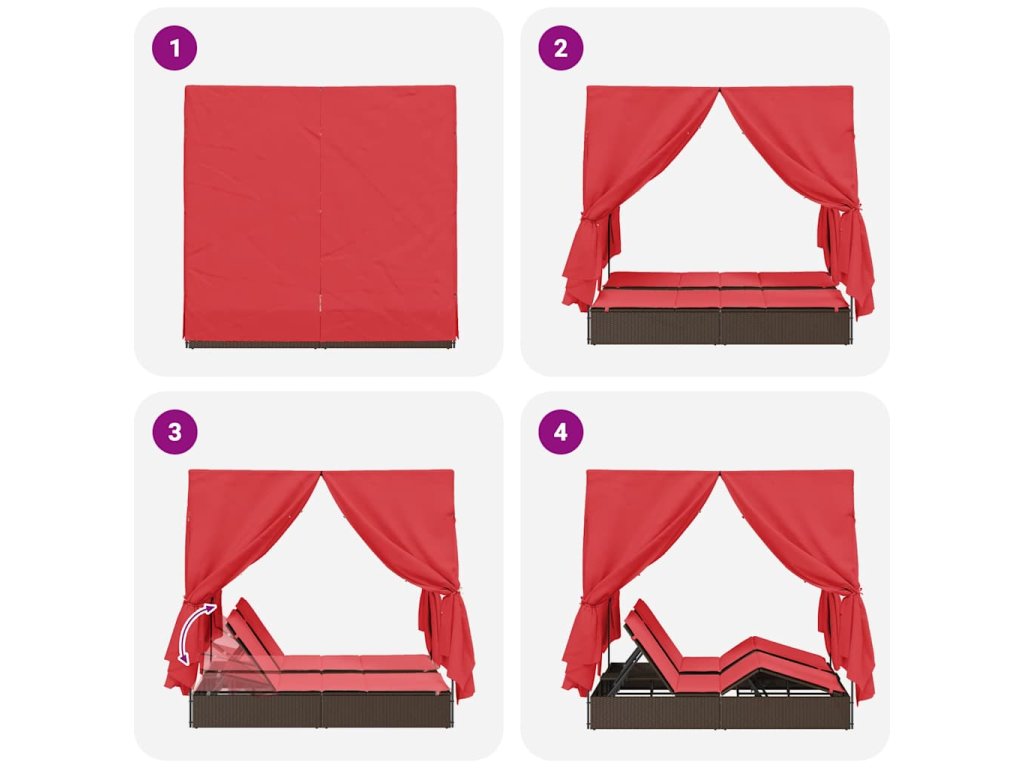 1

2

3

4