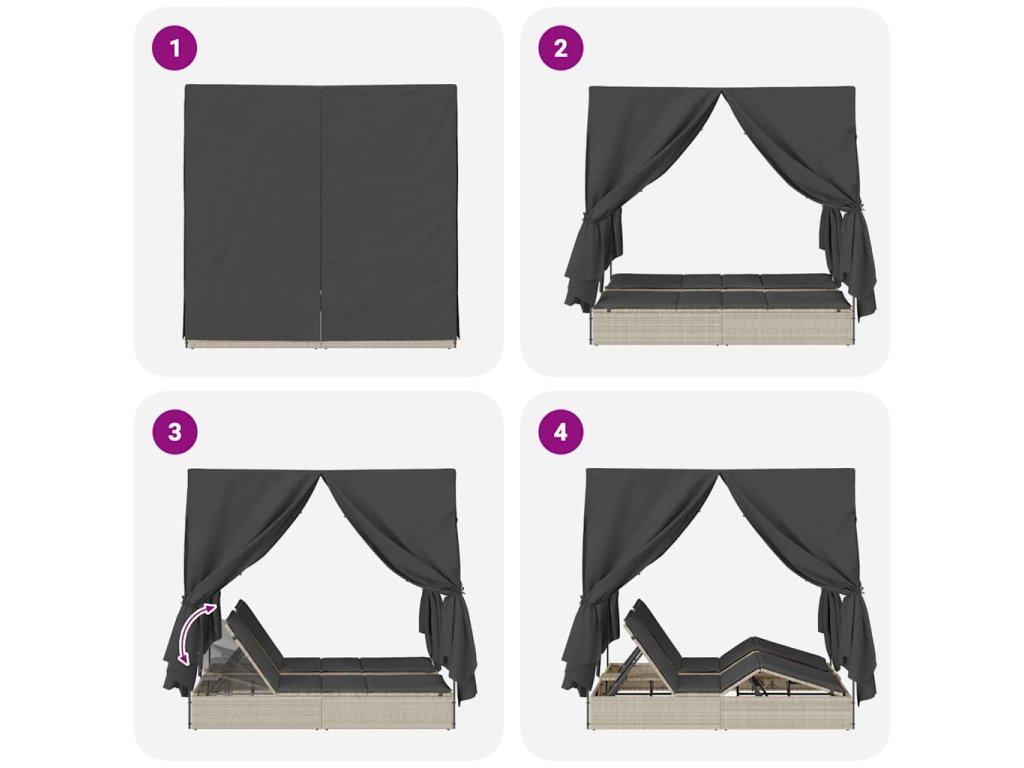 1

2

3

4