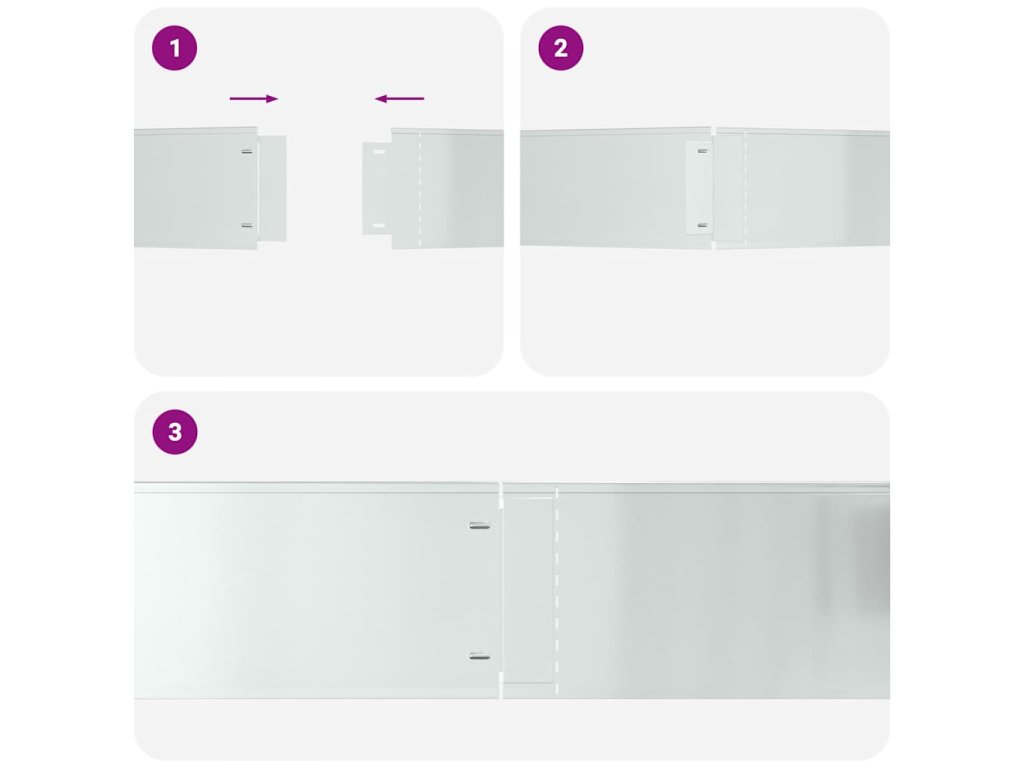 1

2

3