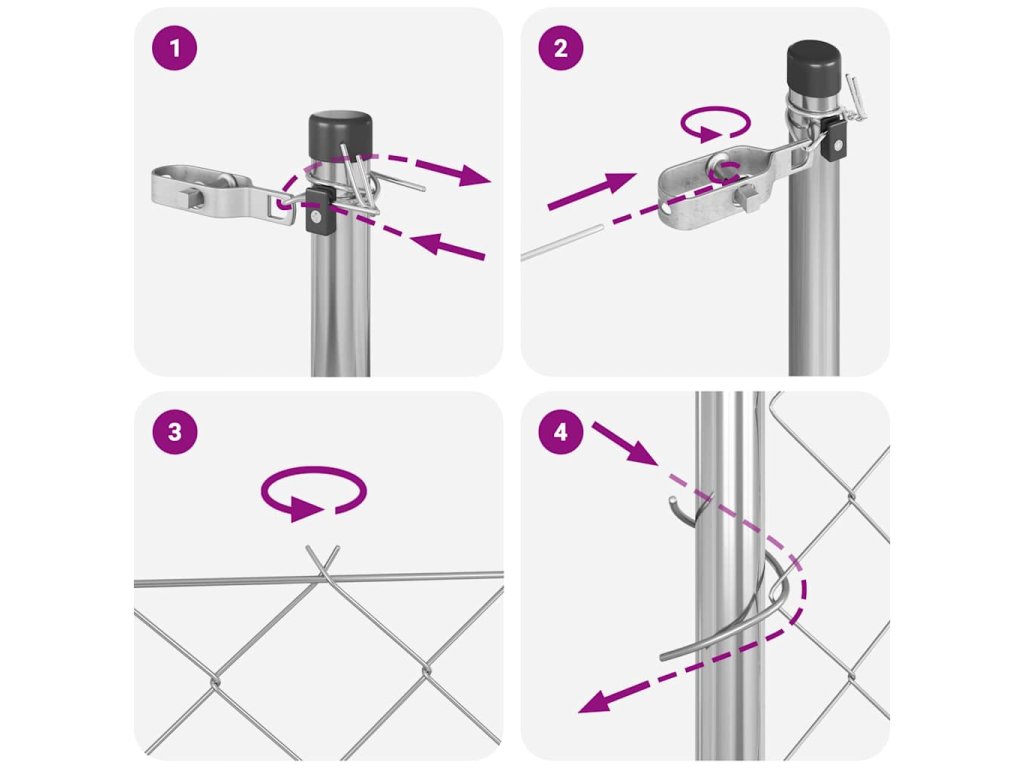 1

2

3

4