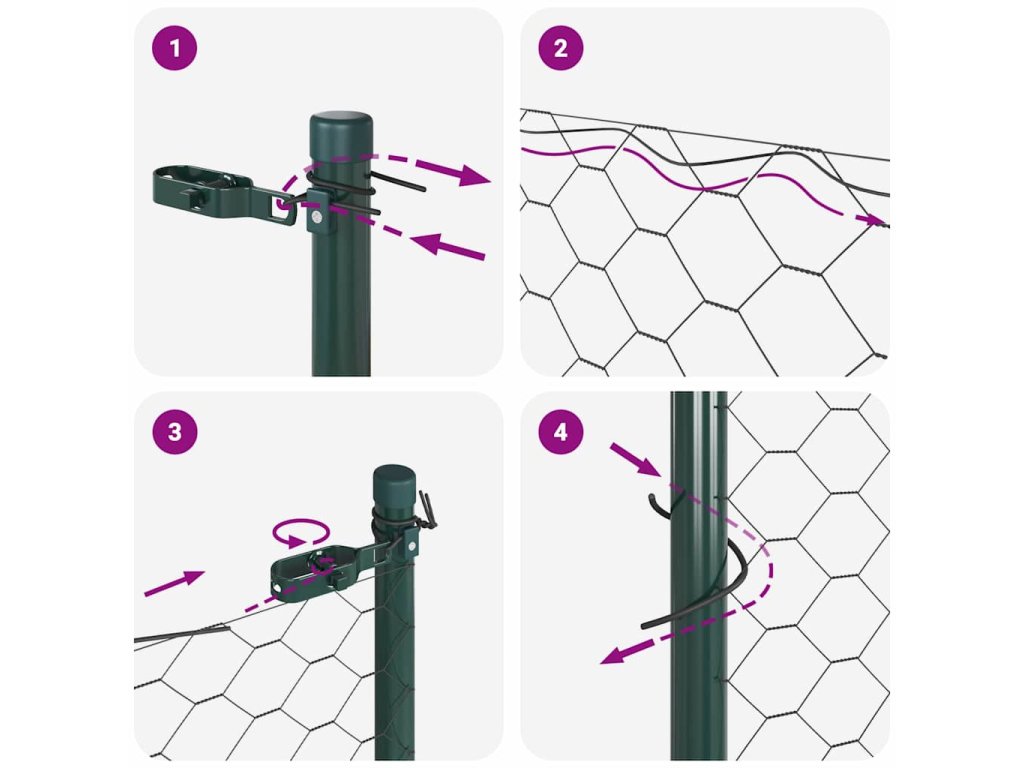 1

2

3

4