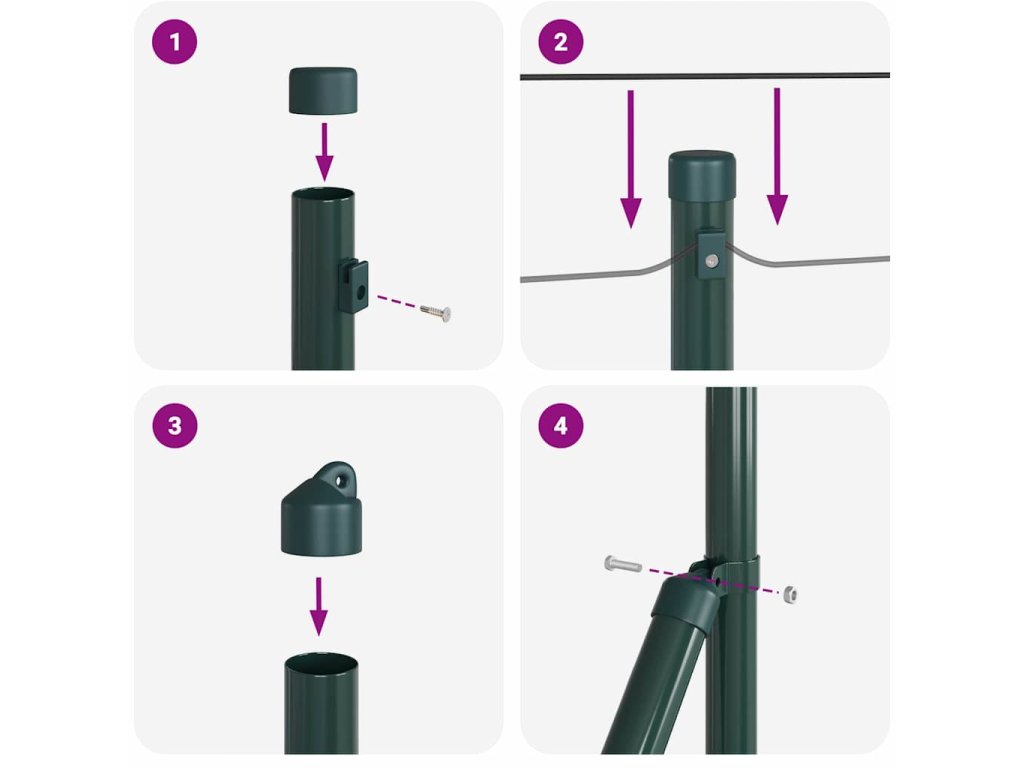 1

2

3

4