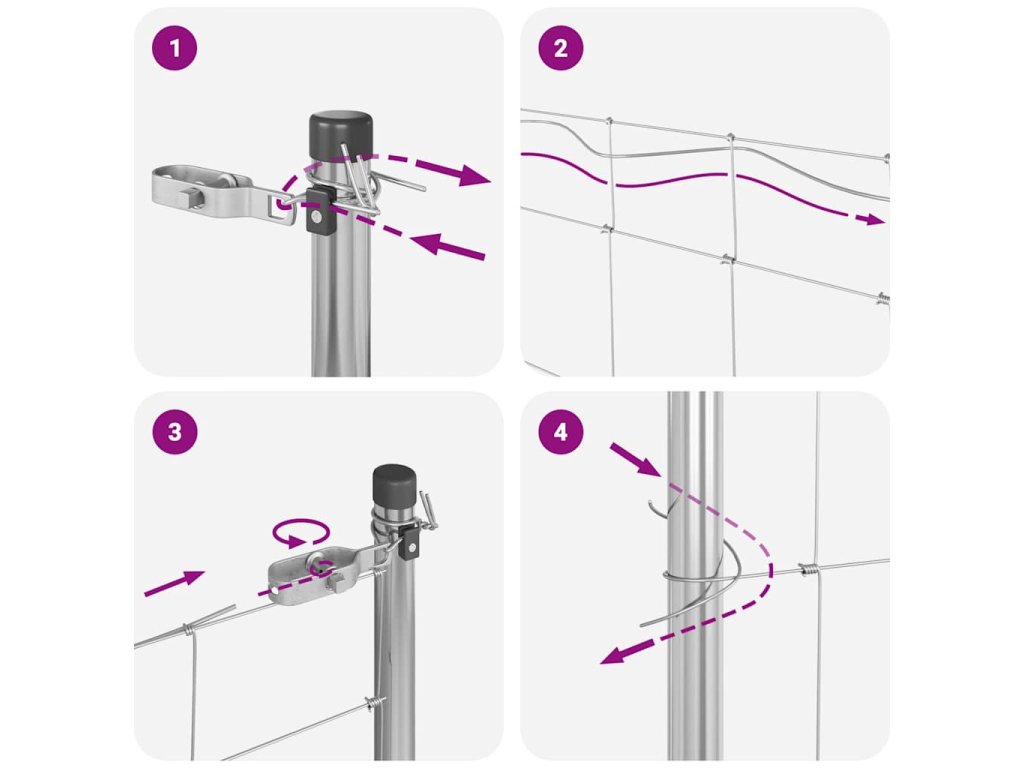 1

2

3

4