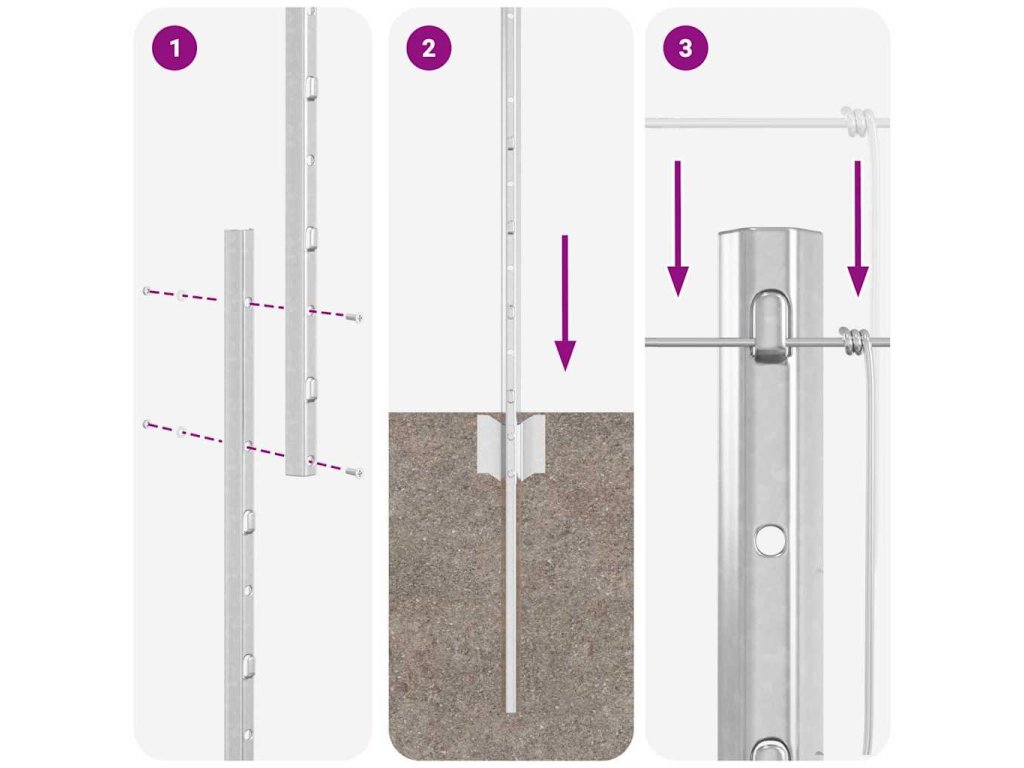 1

2

3