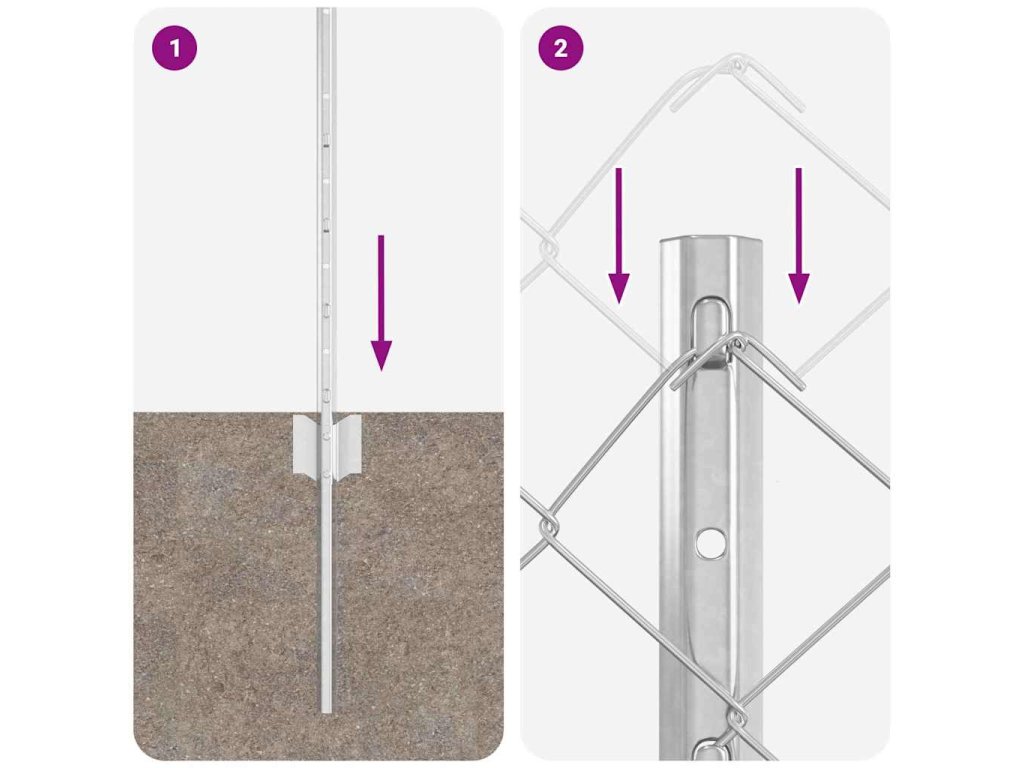 1

2