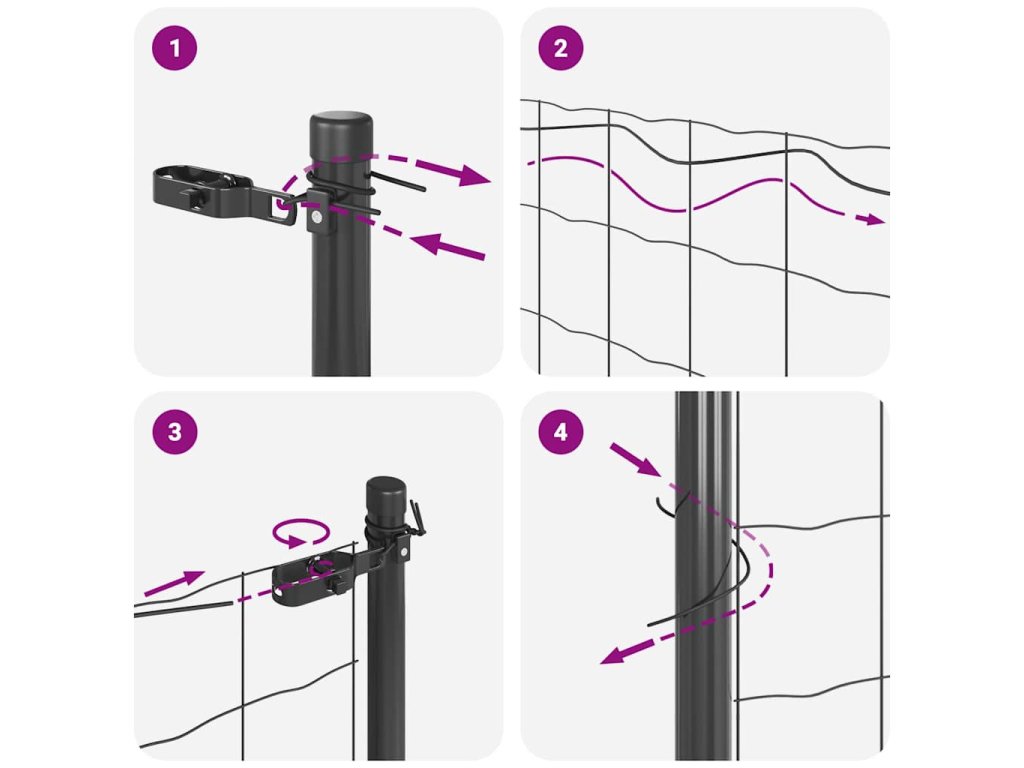 1

2

3

4