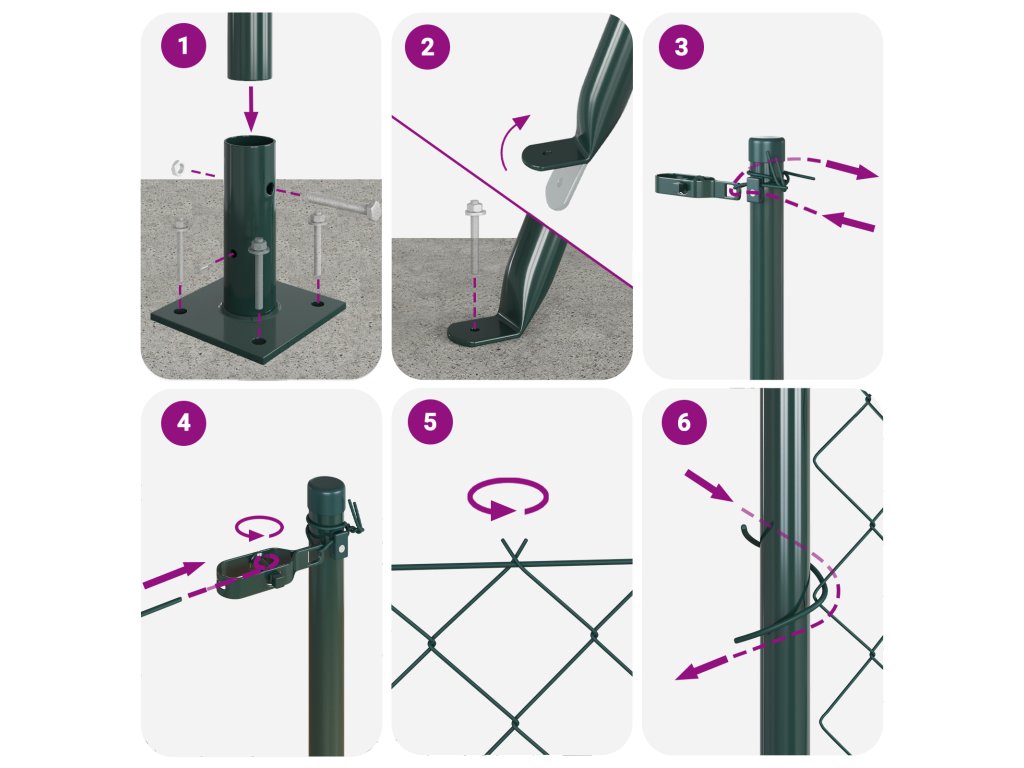 1
2
3
4
5
6