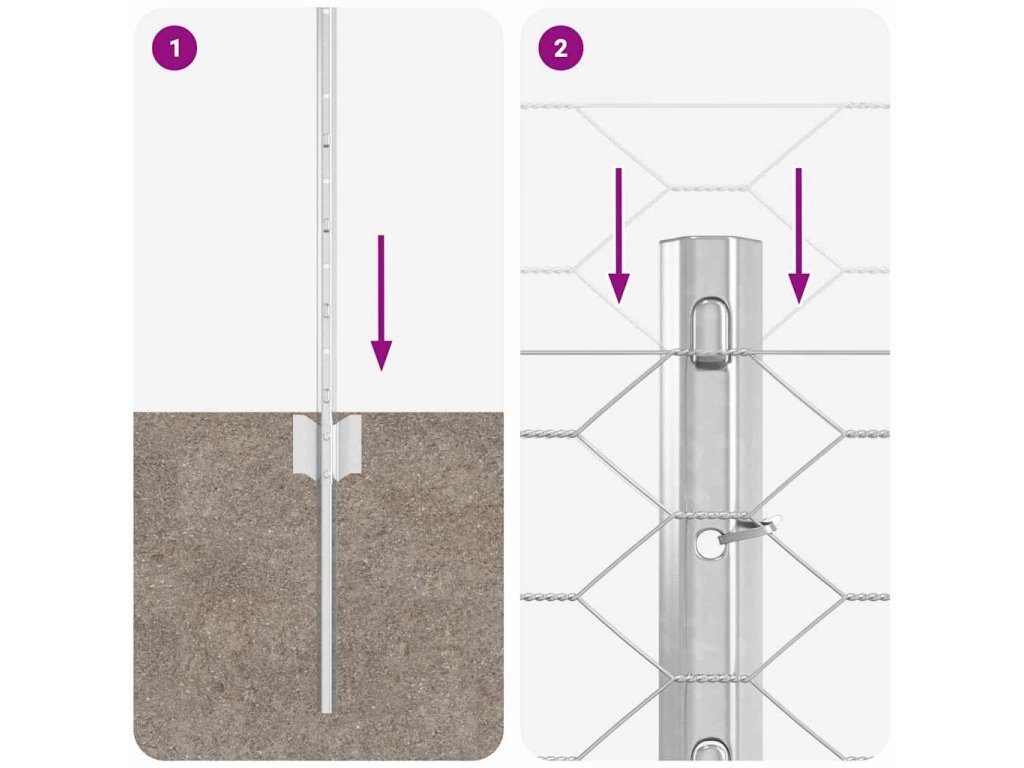 1

2