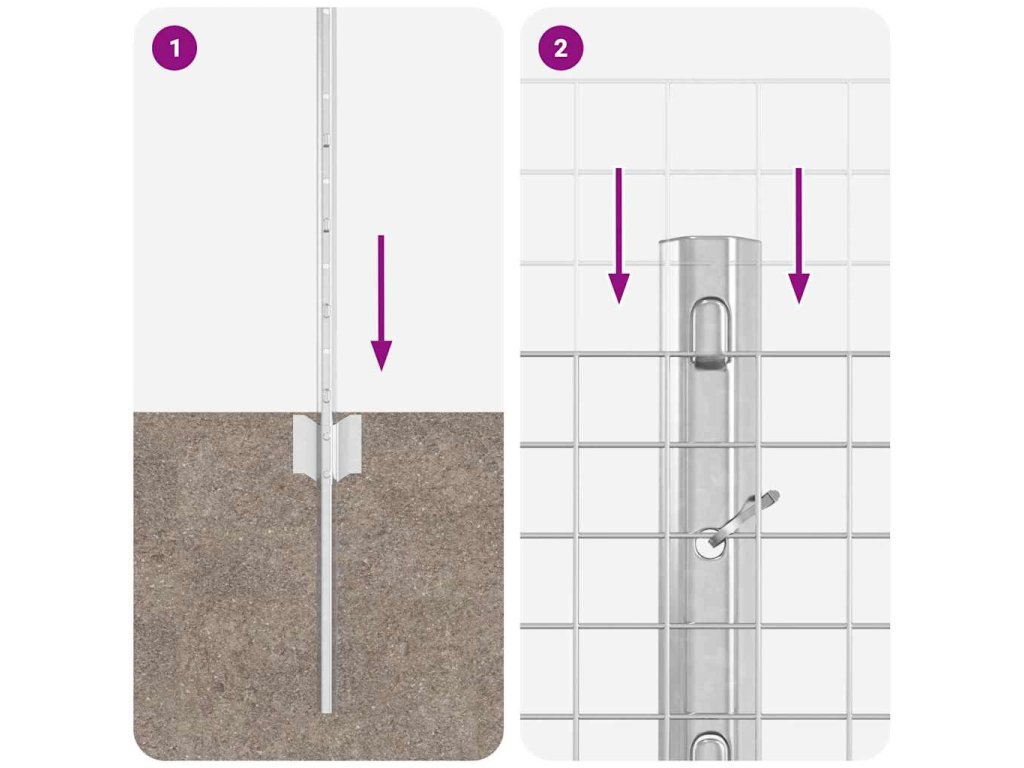 1

2