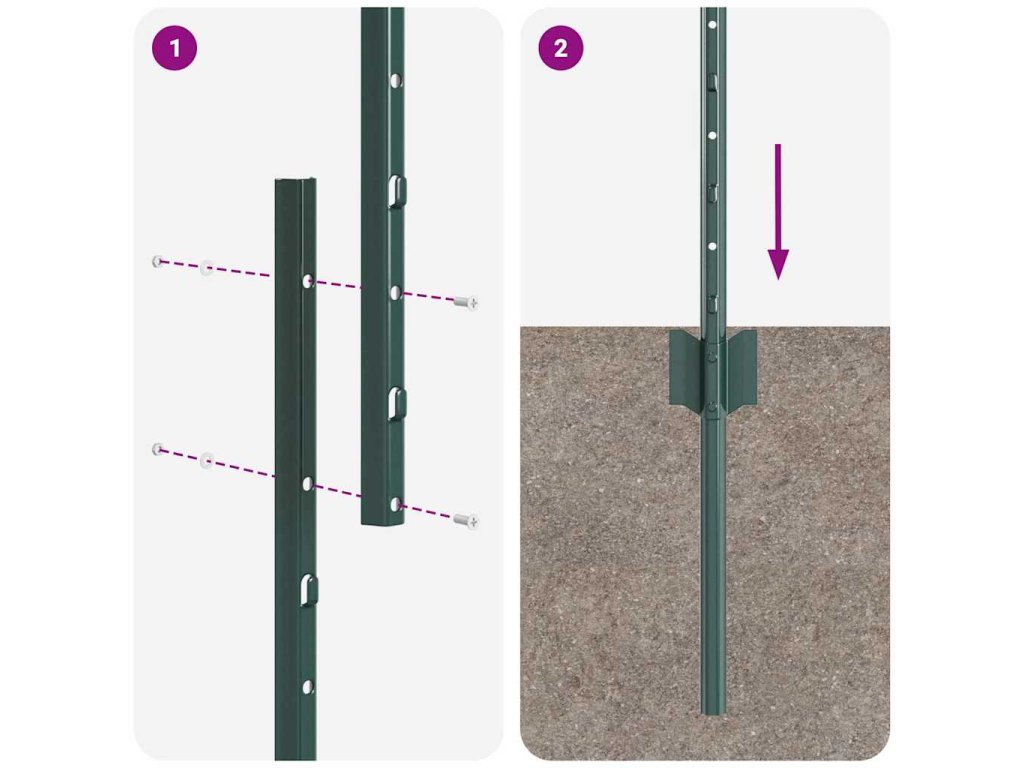 1

2