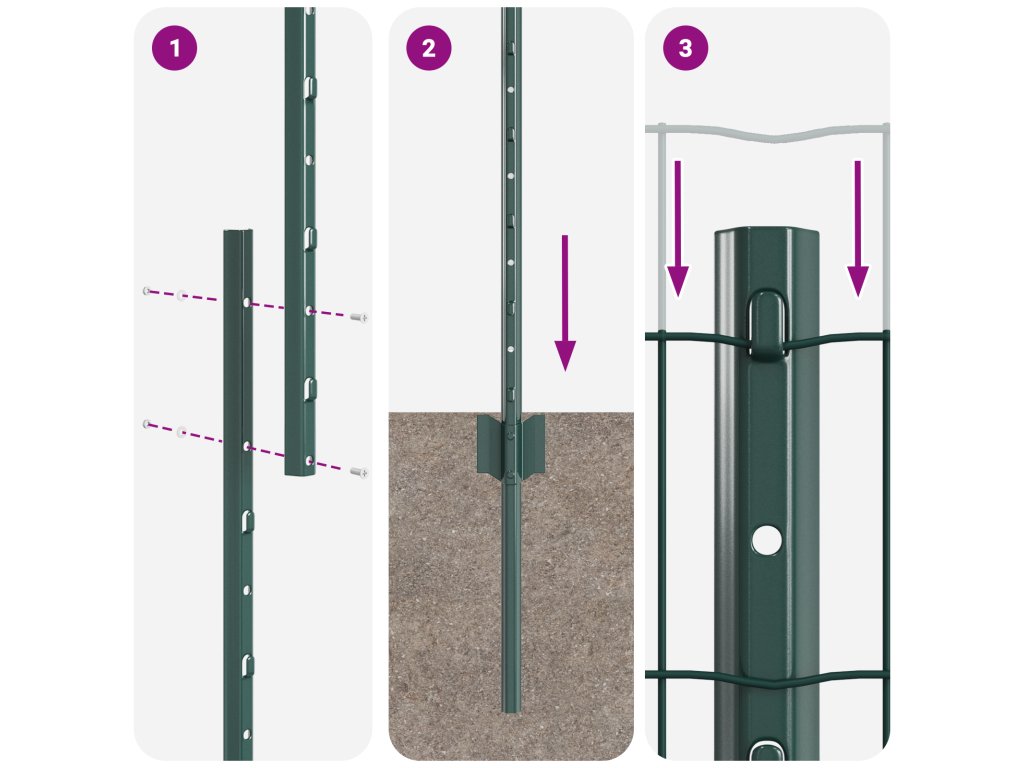 1

2

3