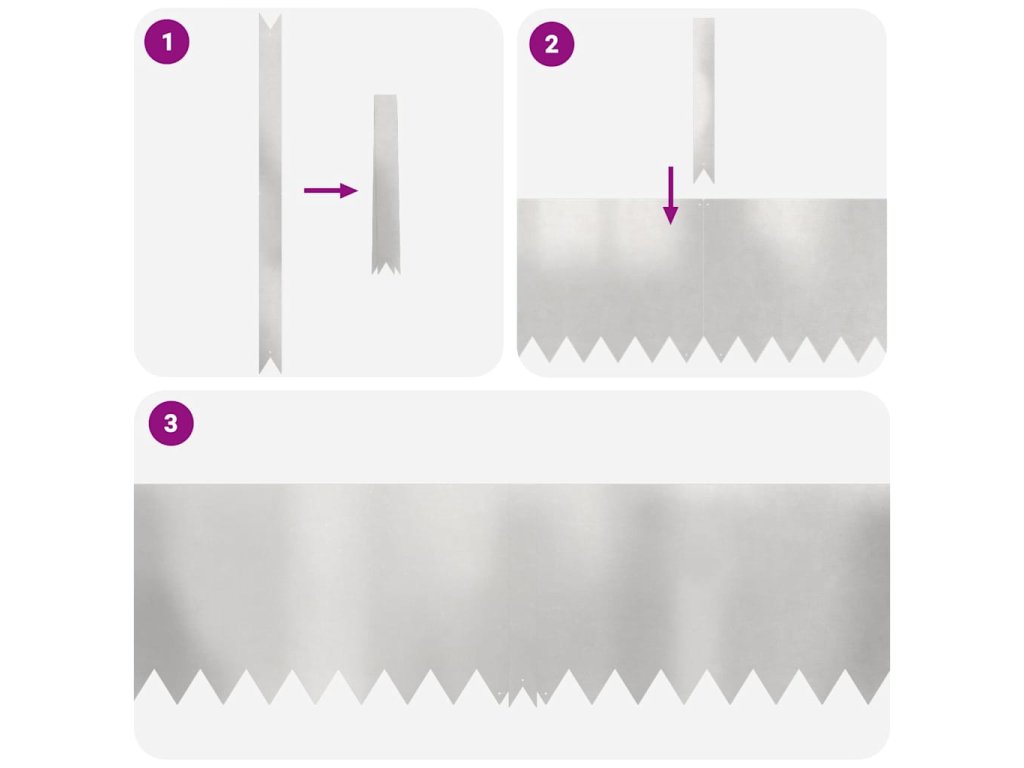 1

2

3