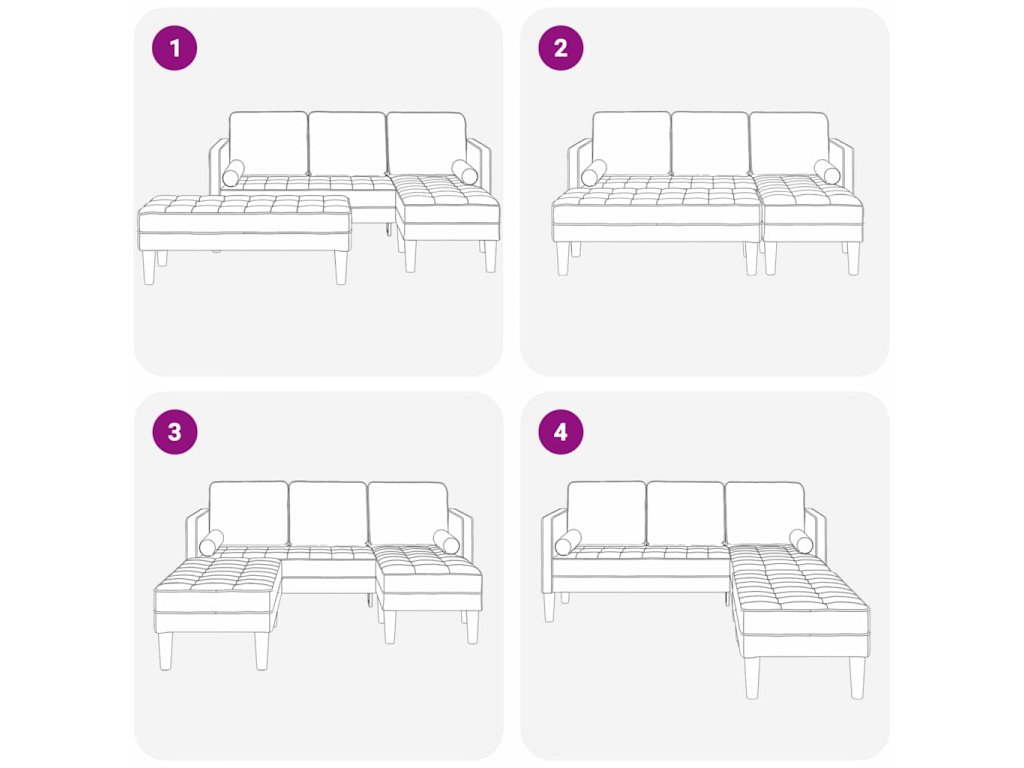 1

2

3

4