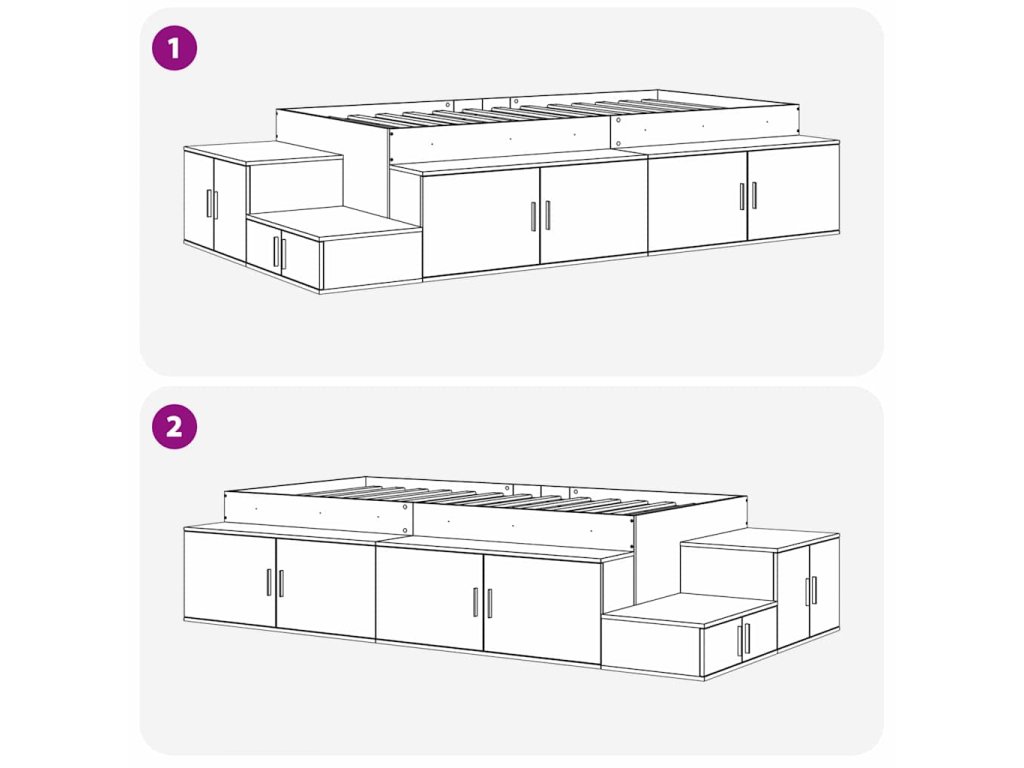 1

2