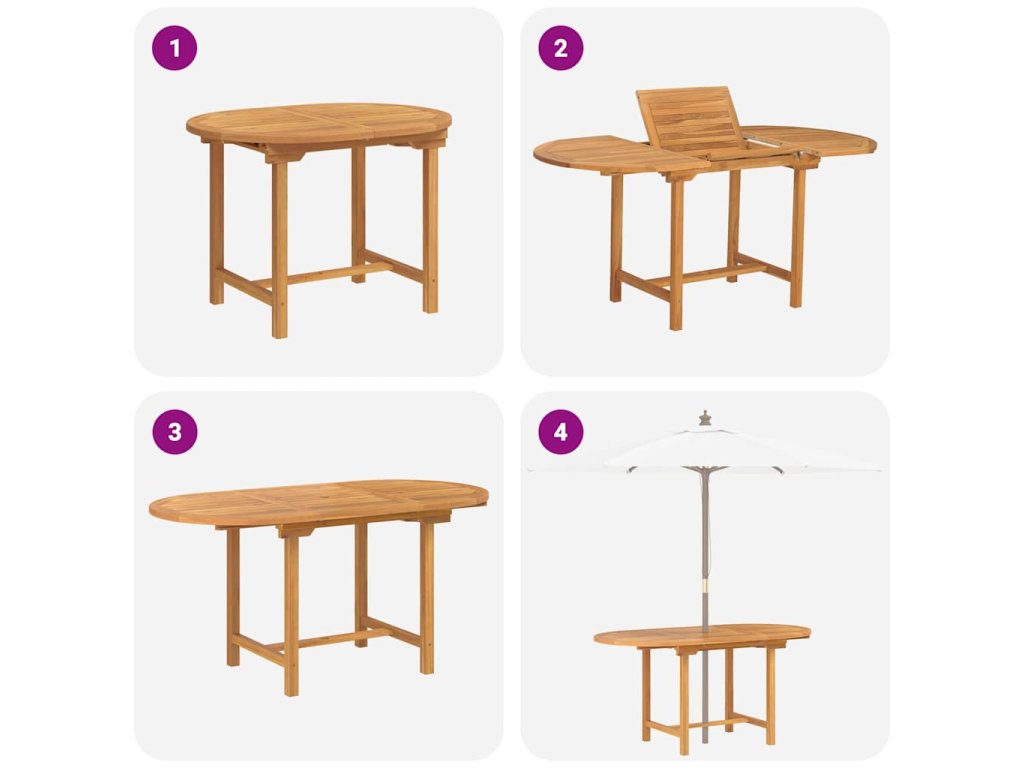 1

2

3

4