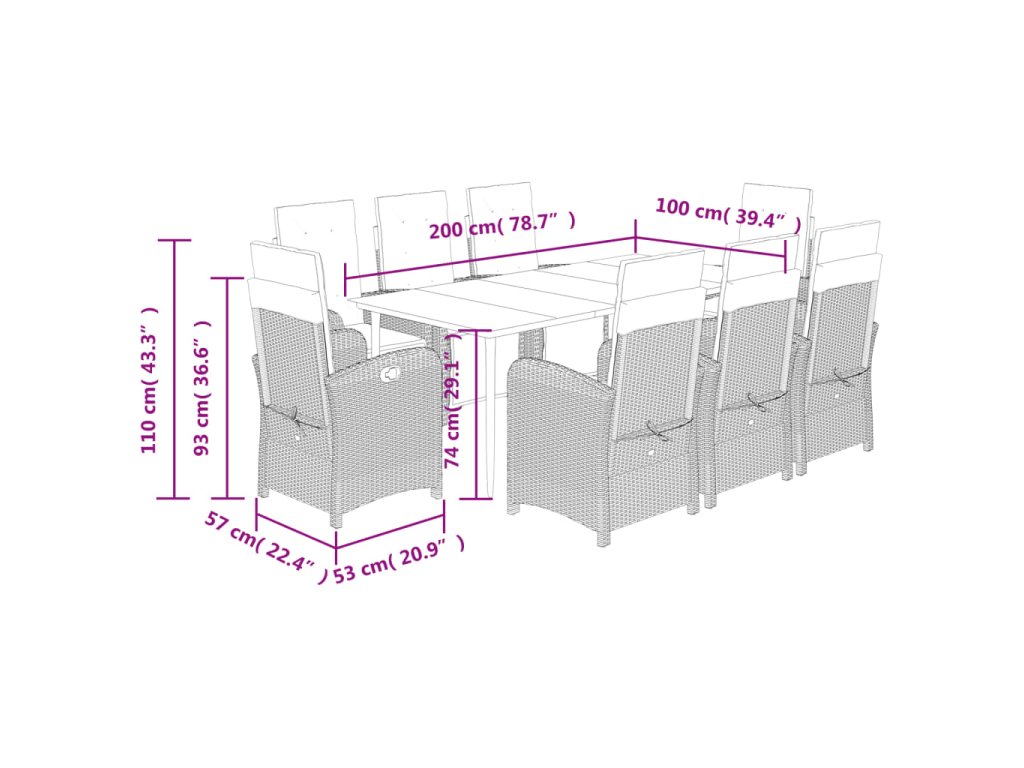 200 cm( 78.7″ )
100 cm( 39.4″ )
110 cm( 43.3″ )
93 cm( 36.6″ )
74 cm( 29.1″ )
57 cm( 22.4″ )
53 cm( 20.9″ )