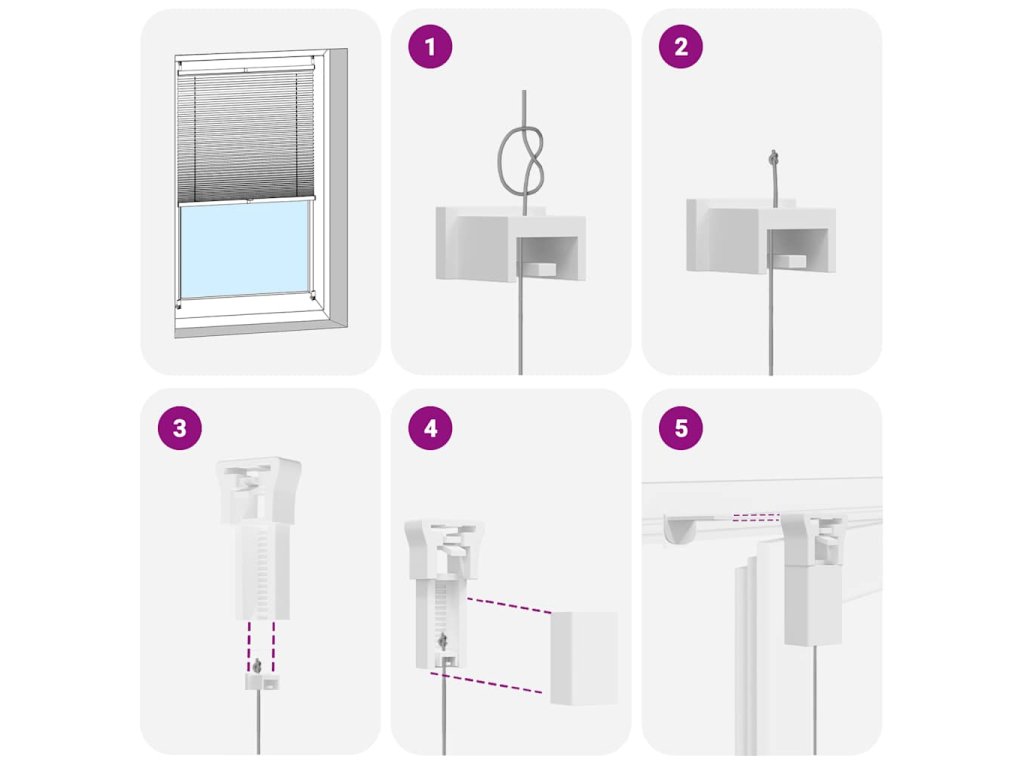 1

2

3

4

5