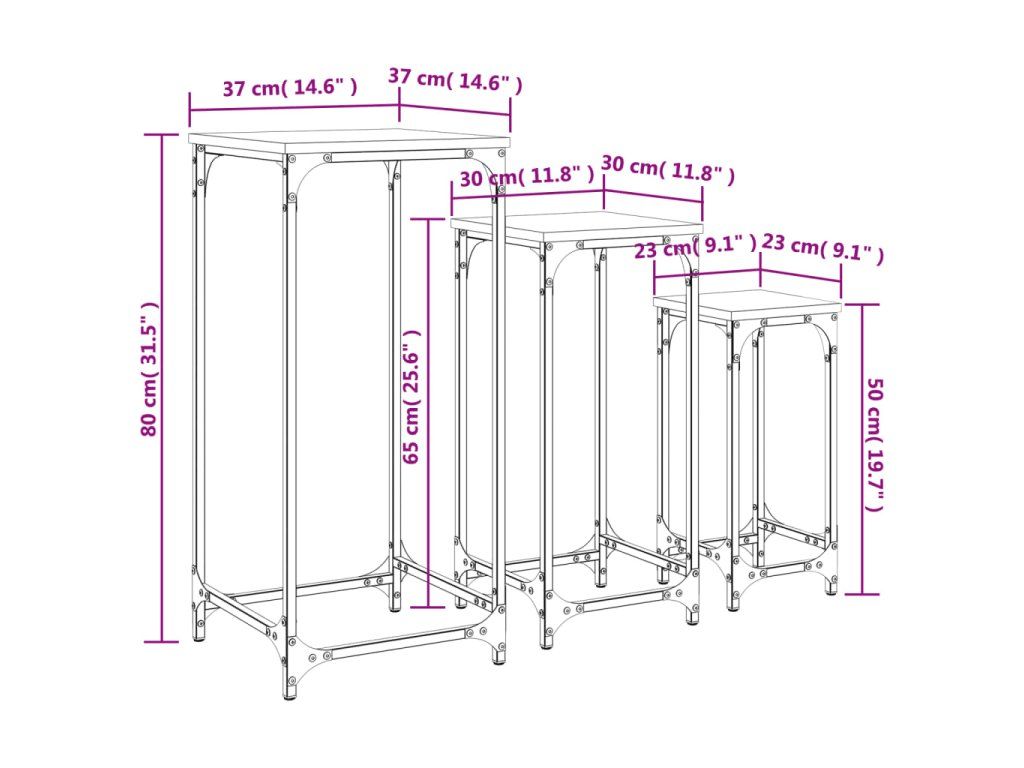 37 cm( 14.6" )
37 cm( 14.6" )
30 cm( 11.8" )
30 cm( 11.8" )
23 cm( 9.1" )
23 cm( 9.1" )
80 cm( 31.5" )
65 cm( 25.6" )
50 cm( 19.7" )