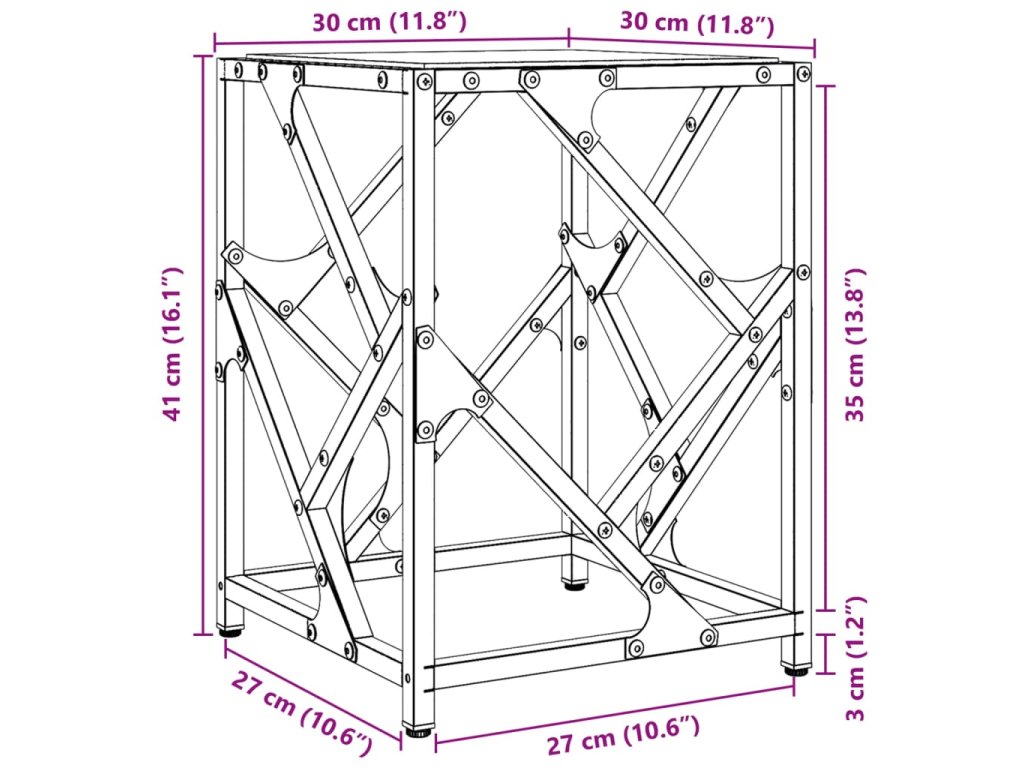 30 cm (11.8″)
30 cm (11.8″)
41 cm (16.1″)
35 cm (13.8″)
3 cm (1.2″)
27 cm (10.6″)
27 cm (10.6″)