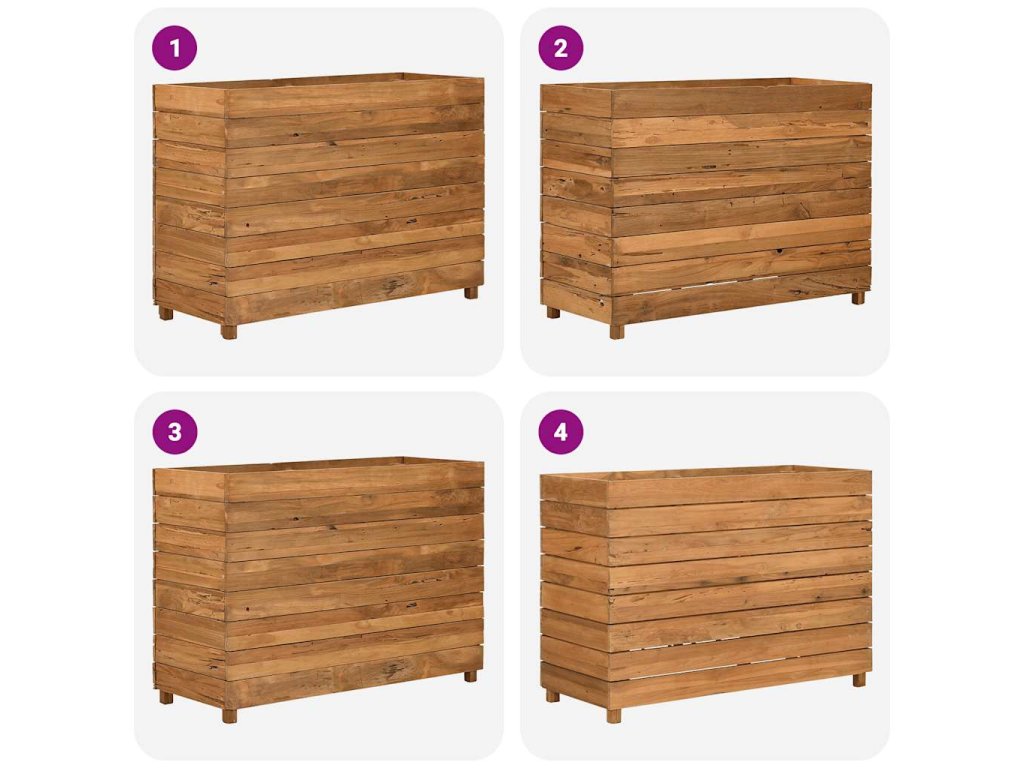 1

2

3

4