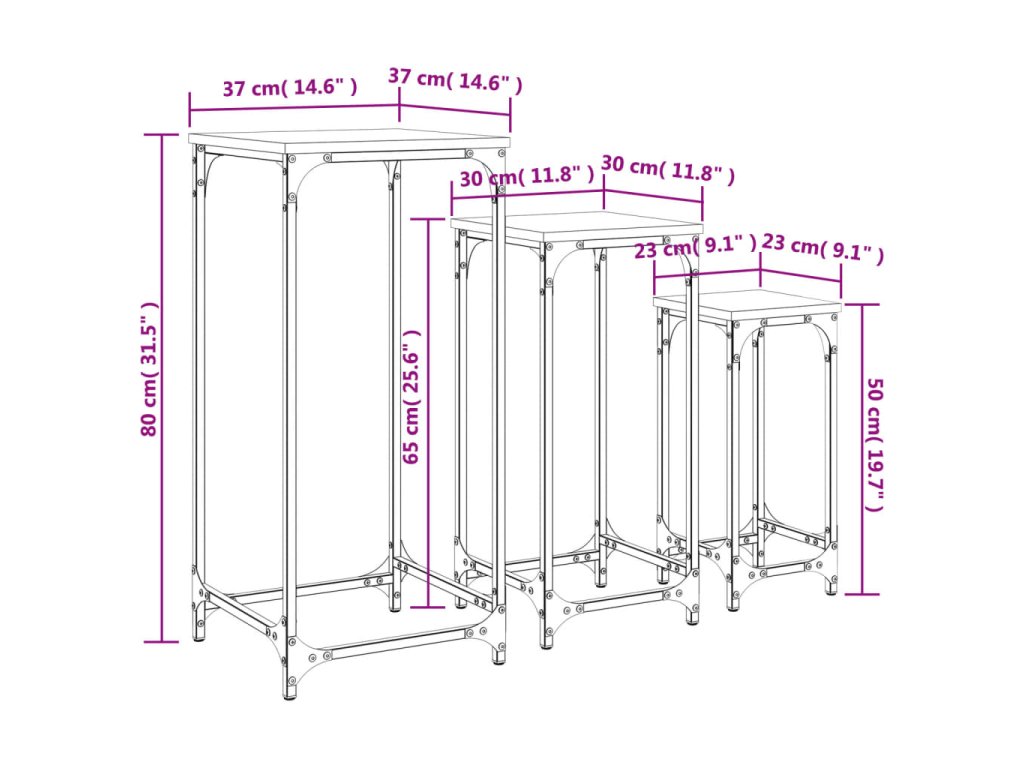 37 cm( 14.6" )
37 cm( 14.6" )
30 cm( 11.8" )
30 cm( 11.8" )
23 cm( 9.1" )
23 cm( 9.1" )
80 cm( 31.5" )
65 cm( 25.6" )
50 cm( 19.7" )