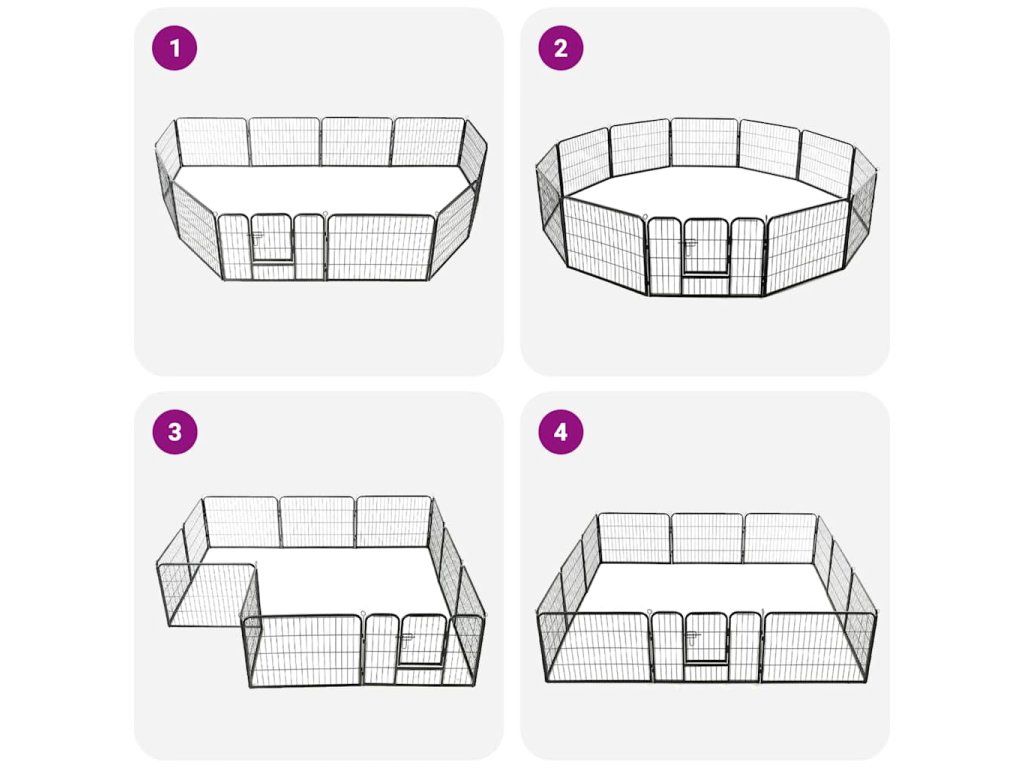 1

2

3

4