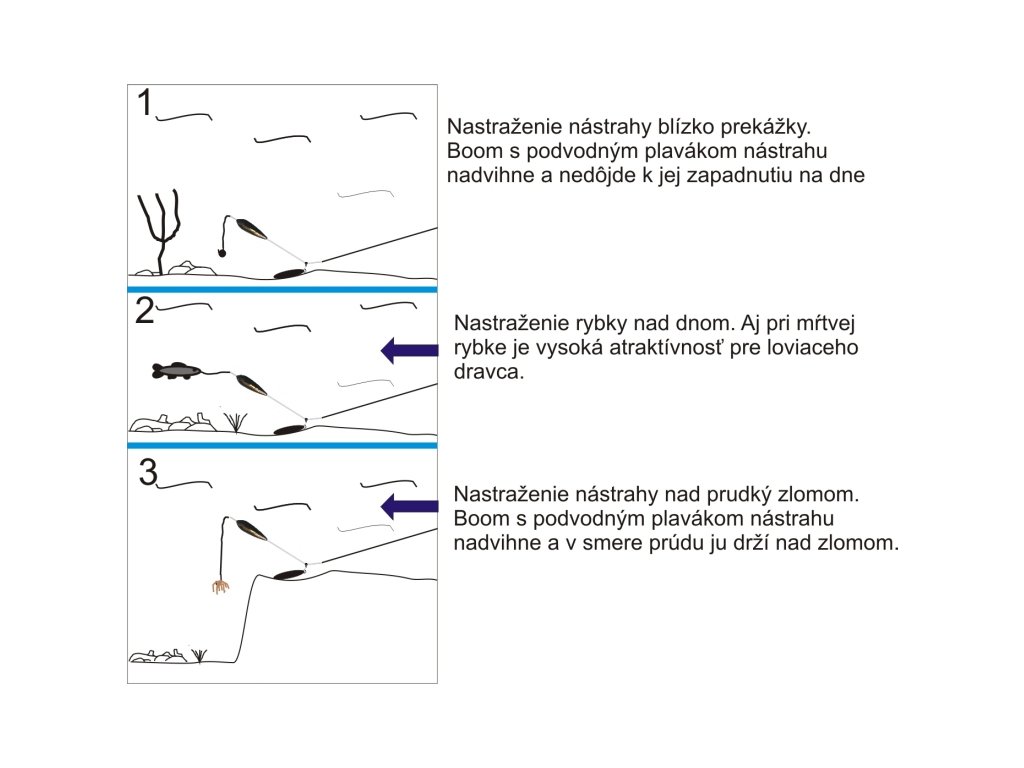 1

Nastraženie nástrahy blízko prekážky. Boom s podvodným plavákom nástrahu nadvihne a nedôjde k jej zapadnutiu na dne

2

Nastraženie rybky nad dnom. Aj pri mŕtvej rybke je vysoká atraktívnosť pre loviaceho dravca.

3

Nastraženie nástrahy nad prudký zlomom. Boom s podvodným plavákom nástrahu nadvihne a v smere prúdu ju drží nad zlomom.