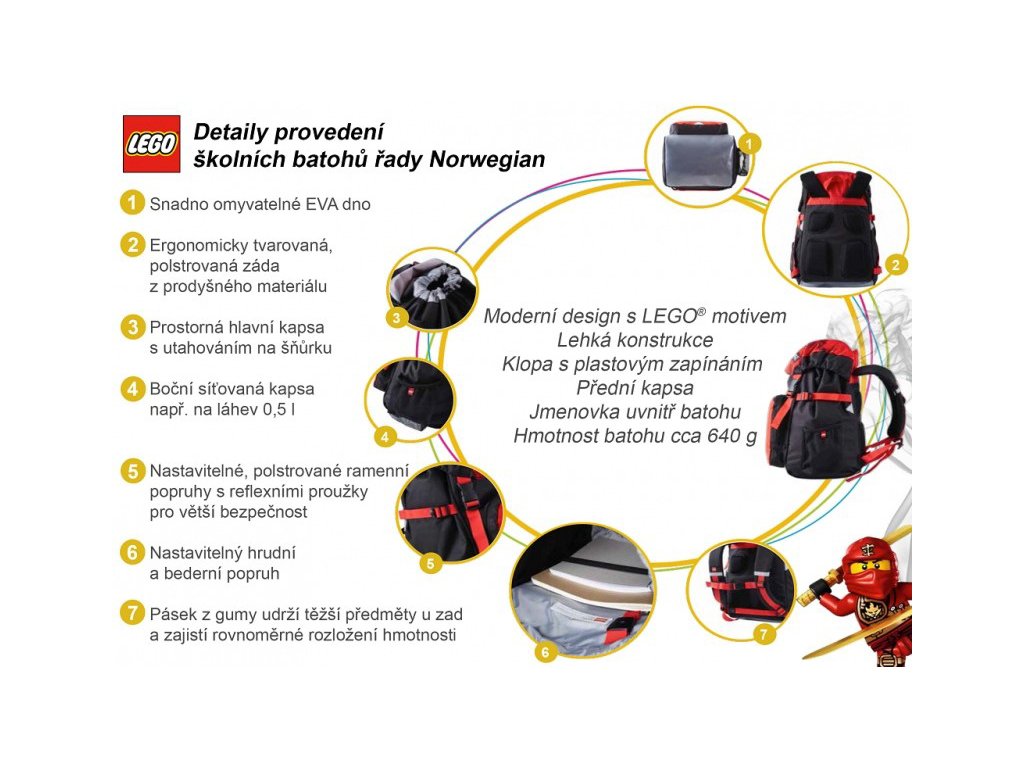 LEGO

Detaily provedení školních batohů řady Norwegian

1 Snadno omyvatelné EVA dno

2 Ergonomicky tvarovaná, polstrovaná záda z prodyšného materiálu

3 Prostorná hlavní kapsa s utahováním na šňůrku

4 Boční síťovaná kapsa např. na láhev 0,5 l

5 Nastavitelné, polstrované ramenní popruhy s reflexními proužky pro větší bezpečnost

6 Nastavitelný hrudní a bederní popruh

7 Pásek z gumy udrží těžší předměty u zad a zajistí rovnoměrné rozložení hmotnosti

Moderní design s LEGO® motivem
Lehká konstrukce
Klopa s plastovým zapínáním
Přední kapsa
Jmenovka uvnitř batohu
Hmotnost batohu cca 640 g

1

2

3

4

5

6

7