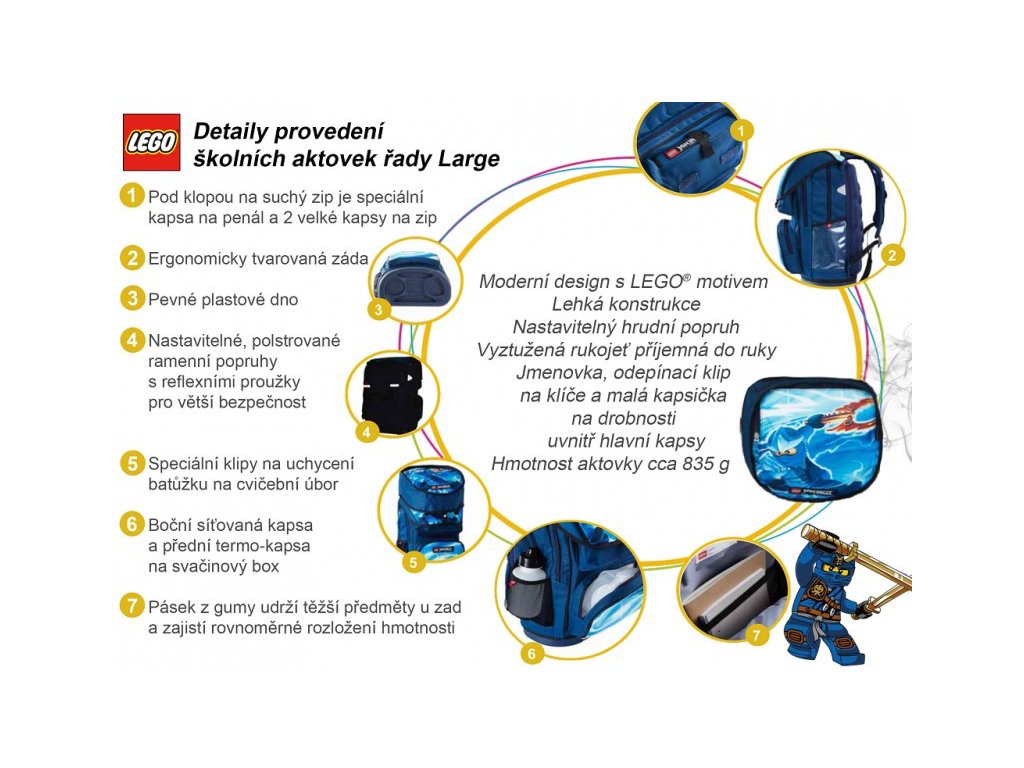 LEGO

Detaily provedení školních aktovek řady Large

1 Pod klopou na suchý zip je speciální kapsa na penál a 2 velké kapsy na zip

2 Ergonomicky tvarovaná záda

3 Pevné plastové dno

4 Nastavitelné, polstrované ramenní popruhy s reflexními proužky pro větší bezpečnost

5 Speciální klipy na uchycení batůžku na cvičební úbor

6 Boční síťovaná kapsa a přední termo-kapsa na svačinový box

7 Pásek z gumy udrží těžší předměty u zad a zajistí rovnoměrné rozložení hmotnosti

Moderní design s LEGO® motivem
Lehká konstrukce
Nastavitelný hrudní popruh
Vyztužená rukojeť příjemná do ruky
Jmenovka, odepínací klip na klíče a malá kapsička na drobnosti uvnitř hlavní kapsy
Hmotnost aktovky cca 835 g

1
2
3
4
5
6
7