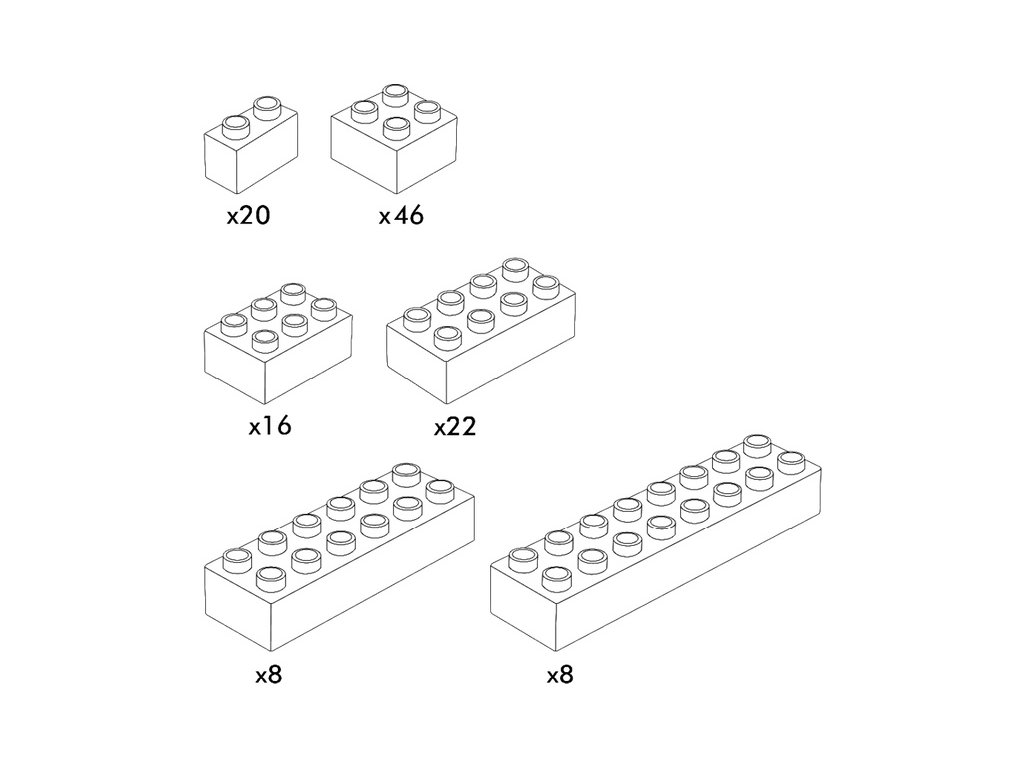 x20
x46
x16
x22
x8
x8