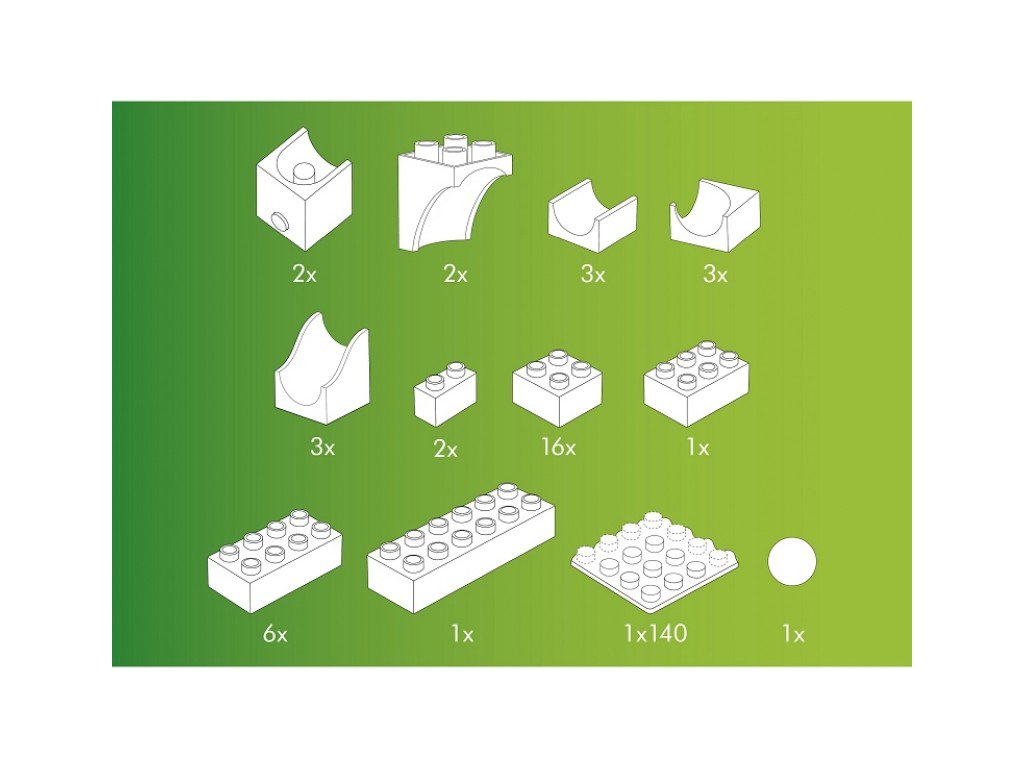 2x 2x 3x 3x

3x 2x 16x 1x

6x 1x 1x140 1x